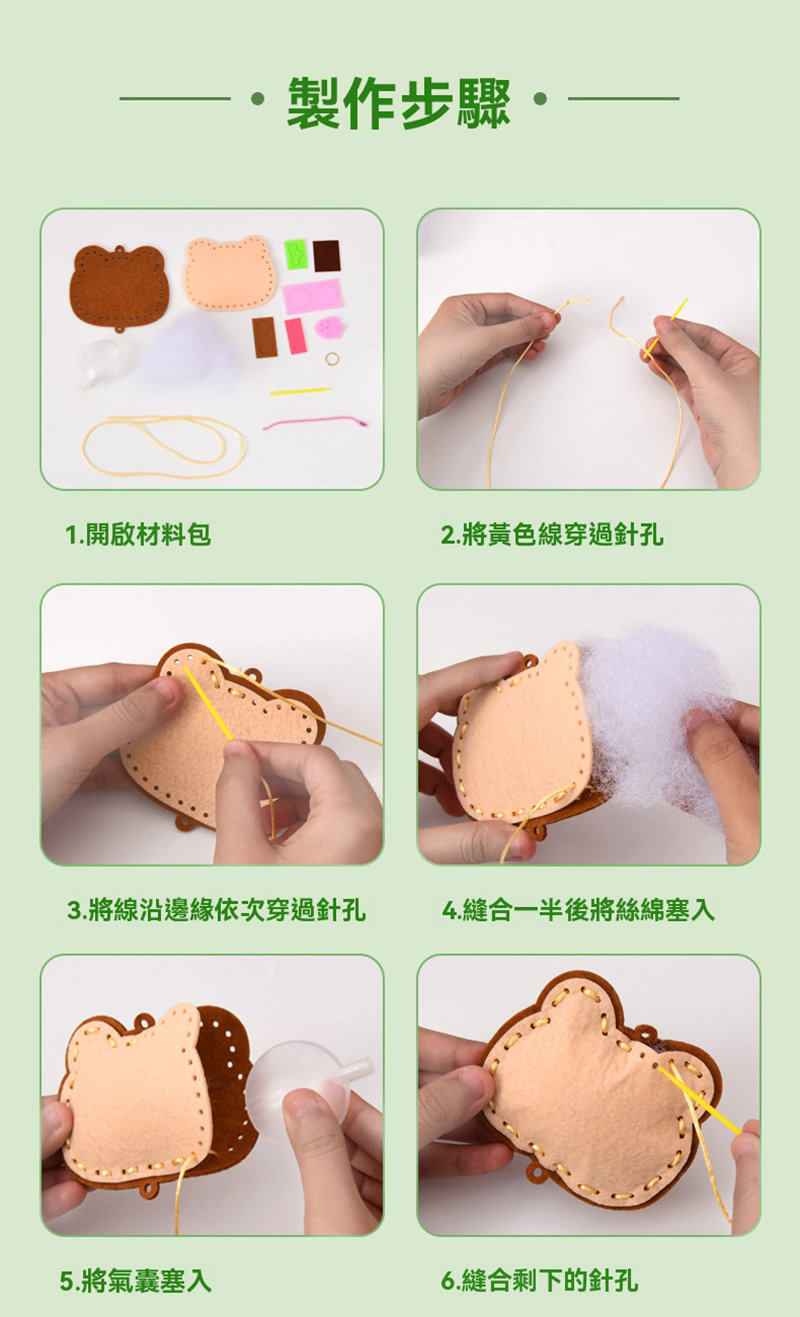 · 製作步驟 ·

1.開啟材料包

2.將黃色線穿過針孔

3.將線沿邊緣依次穿過針孔

4.縫合一半後將絲綿塞入

5.將氣囊塞入

6.縫合剩下的針孔