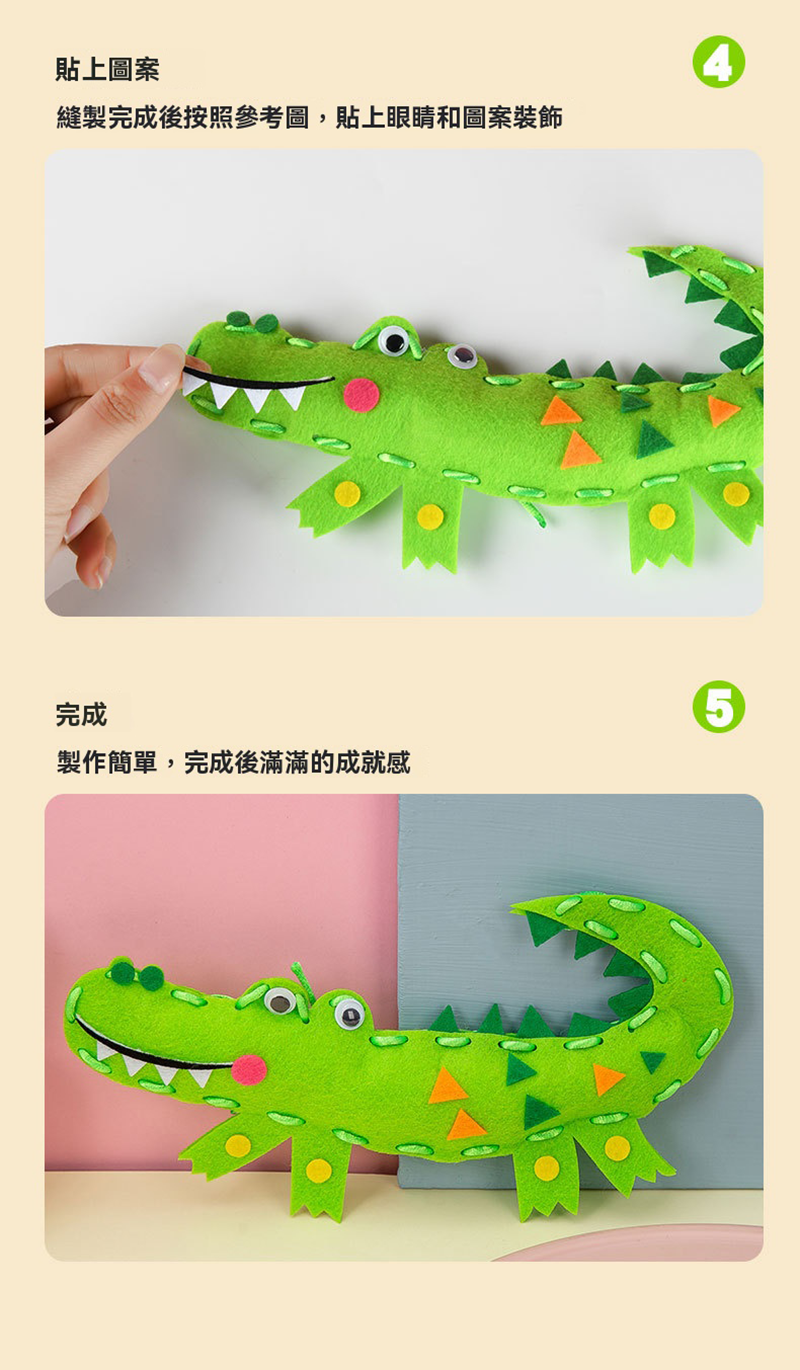 貼上圖案

4

縫製完成後按照參考圖，貼上眼睛和圖案裝飾

完成

5

製作簡單，完成後滿滿的成就感