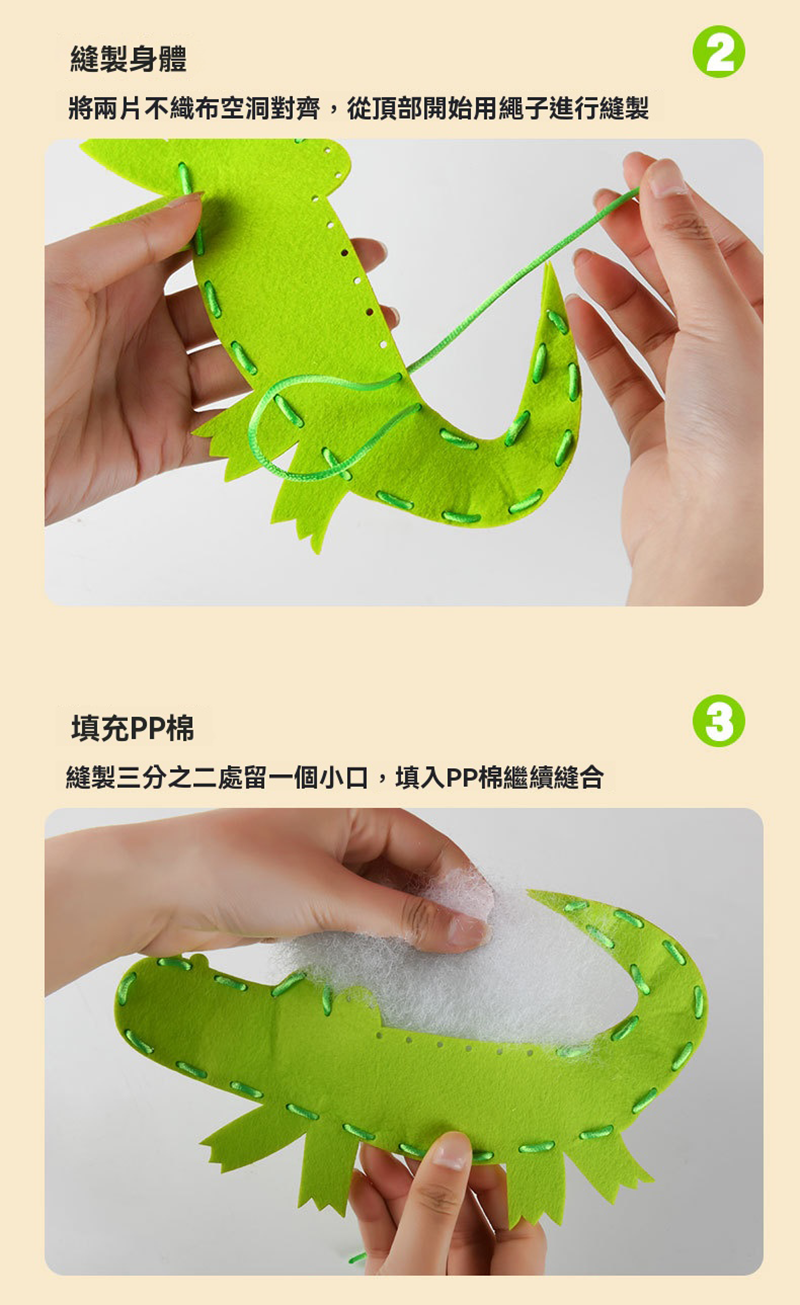 縫製身體

2

將兩片不織布空洞對齊，從頂部開始用繩子進行縫製

填充PP棉

3

縫製三分之二處留一個小口，填入PP棉繼續縫合