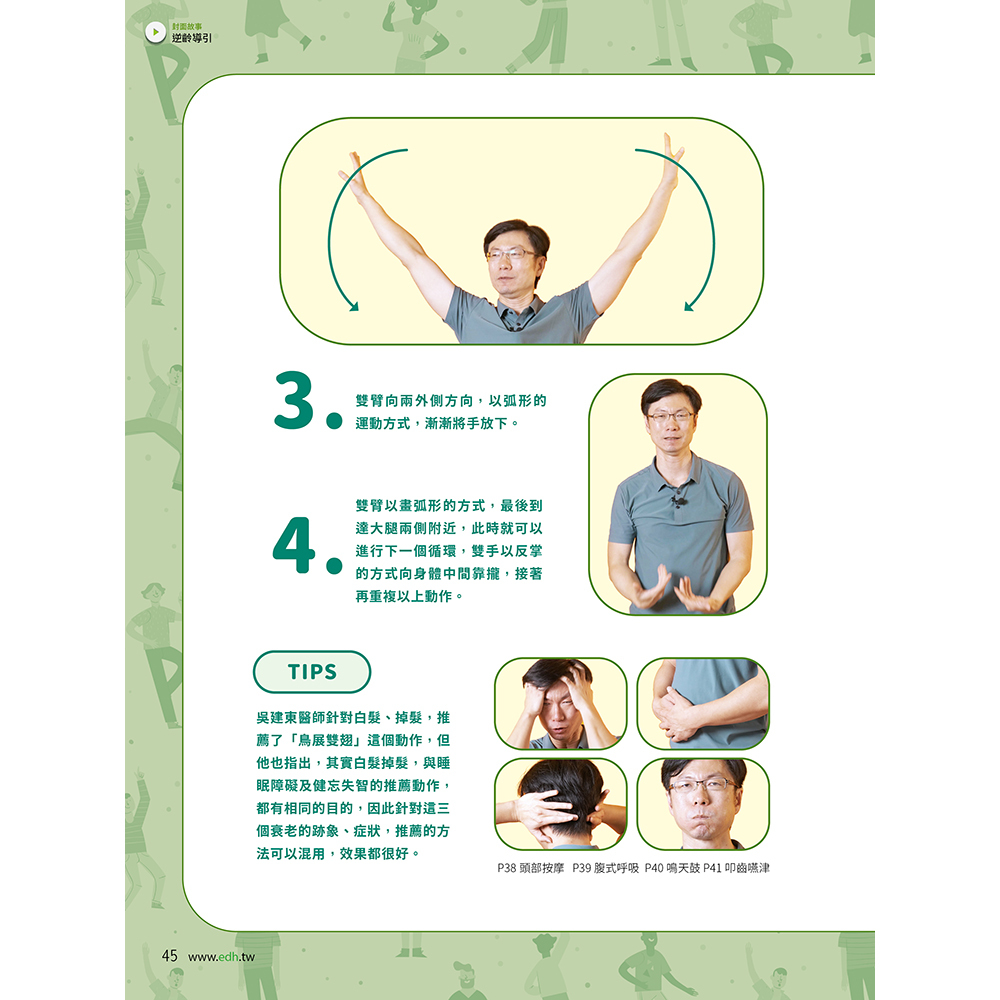 封面故事
逆齡導引

3. 雙臂向兩外側方向，以弧形的運動方式，漸漸將手放下。

4. 雙臂以畫弧形的方式，最後到達大腿兩側附近，此時就可以進行下一個循環，雙手以反掌的方式向身體中間靠攏，接著再重複以上動作。

TIPS

吳建東醫師針對白髮、掉髮，推薦了「鳥展雙翅」這個動作，但他也指出，其實白髮掉髮，與睡眠障礙及健忘失智的推薦動作，都有相同的目的，因此針對這三個衰老的跡象、症狀，推薦的方法可以混用，效果都很好。

P38 頭部按摩 P39 腹式呼吸 P40 鳴天鼓 P41 叩齒嚥津

45 www.edh.tw