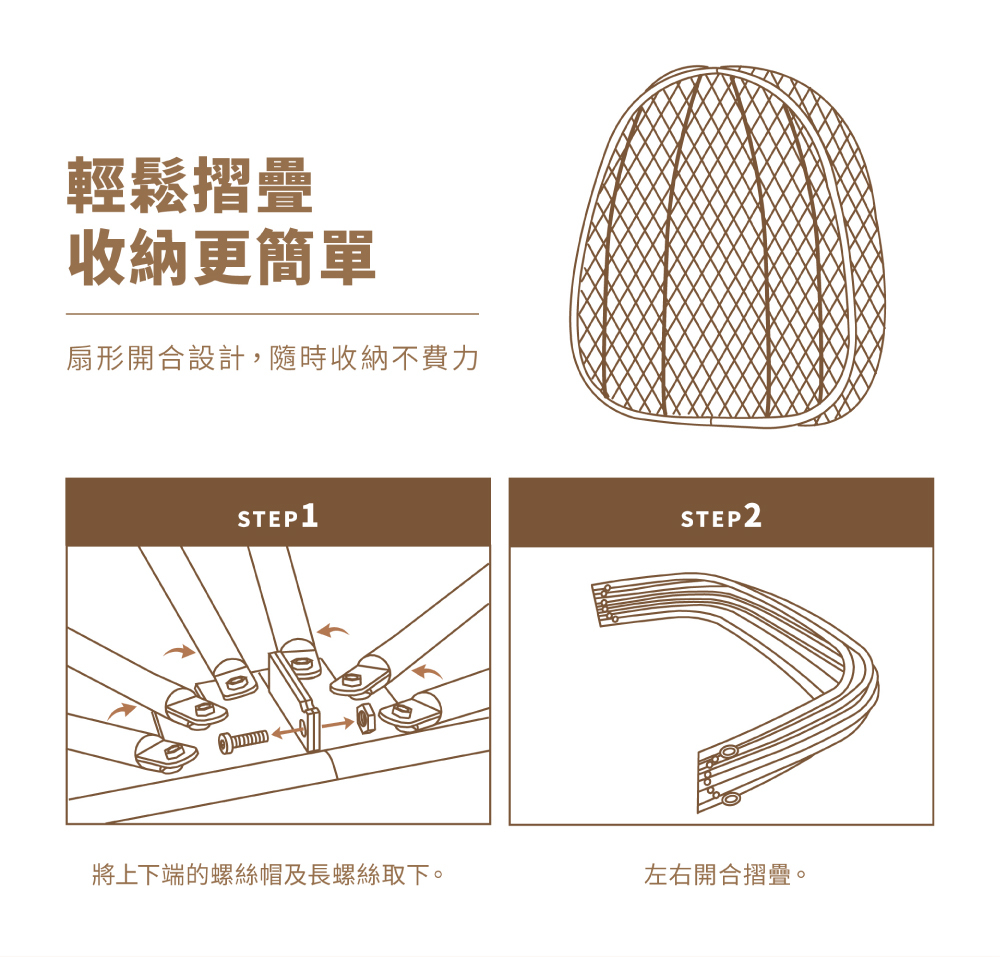 輕鬆摺疊
收納更簡單

扇形開合設計，隨時收納不費力

STEP1

將上下端的螺絲帽及長螺絲取下。

STEP2

左右開合摺疊。