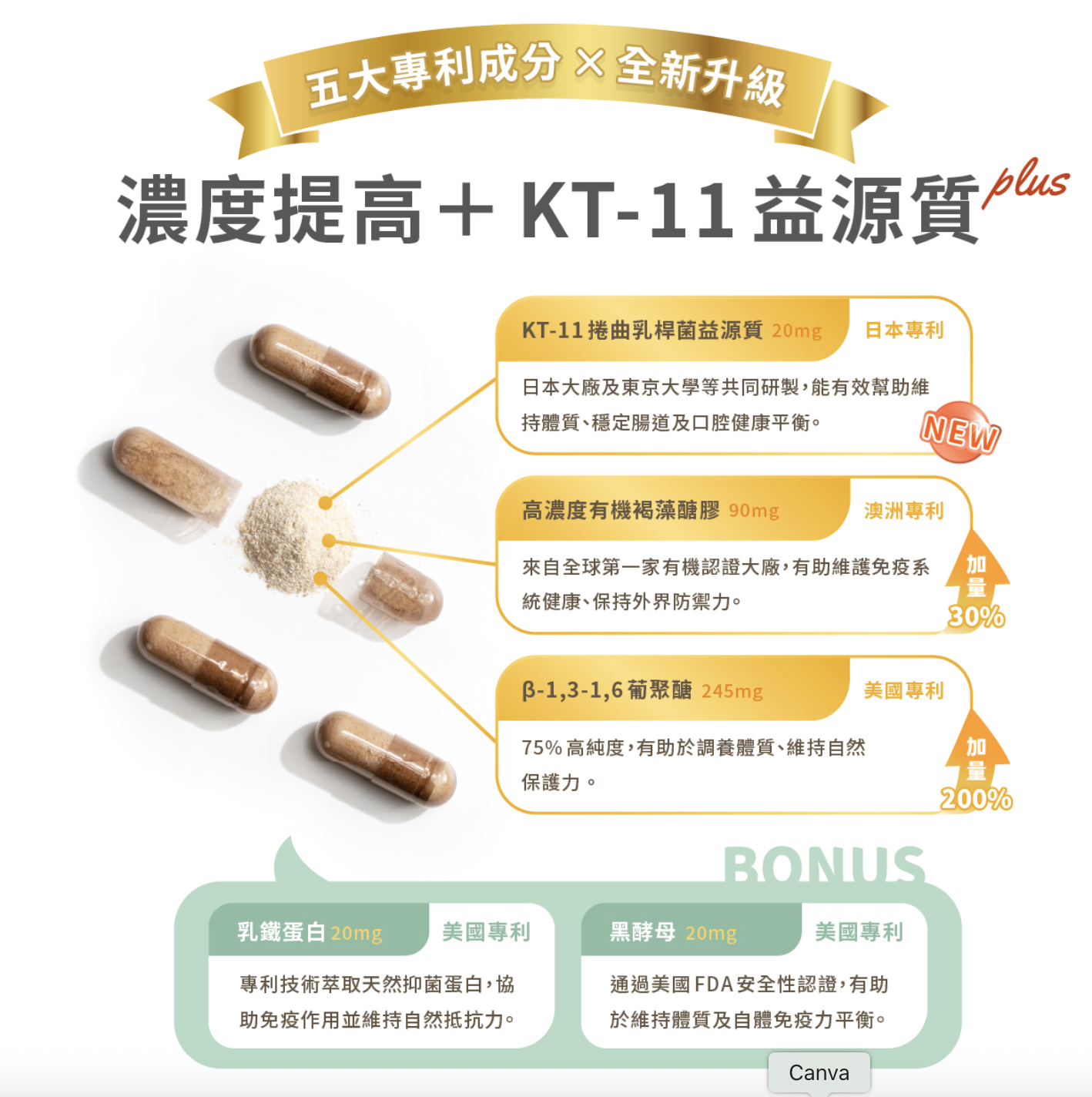 五大專利成分 × 全新升級

濃度提高 + KT-11 益源質 plus

KT-11 捲曲乳桿菌益源質 20mg 日本專利

日本大廠及東京大學等共同研製，能有效幫助維持體質、穩定腸道及口腔健康平衡。

NEW

高濃度有機褐藻醣膠 90mg 澳洲專利

來自全球第一家有機認證大廠，有助維護免疫系統健康、保持外界防禦力。

加量 30%

β-1,3-1,6 葡聚醣 245mg 美國專利

75% 高純度，有助於調養體質、維持自然保護力。

加量 200%

BONUS

乳鐵蛋白 20mg 美國專利

專利技術萃取天然抑菌蛋白，協助免疫作用並維持自然抵抗力。

黑酵母 20mg 美國專利

通過美國 FDA 安全性認證，有助於維持體質及自體免疫力平衡。

Canva