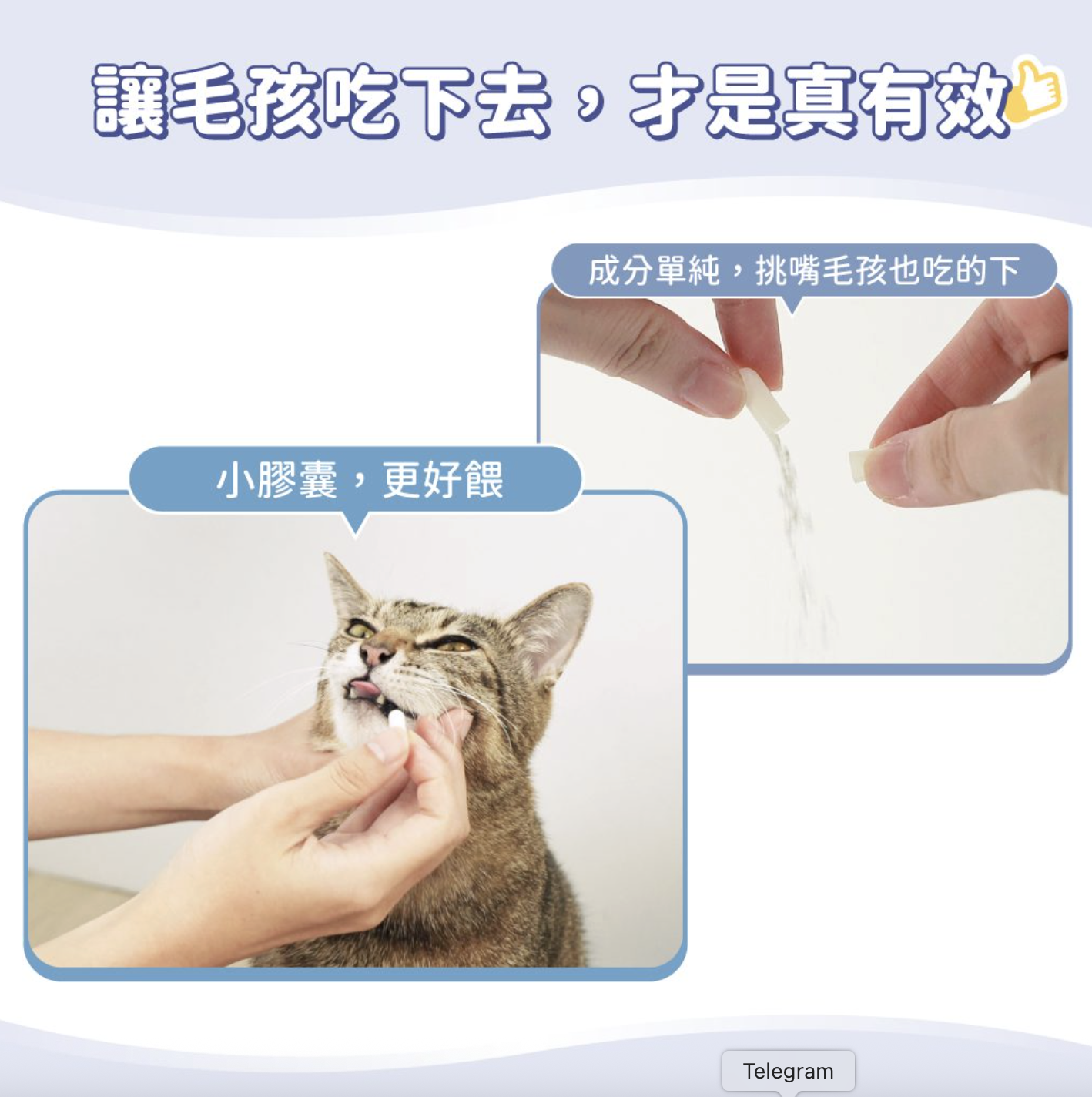 讓毛孩吃下去，才是真有效

成分單純，挑嘴毛孩也吃的下

小膠囊，更好餵

Telegram