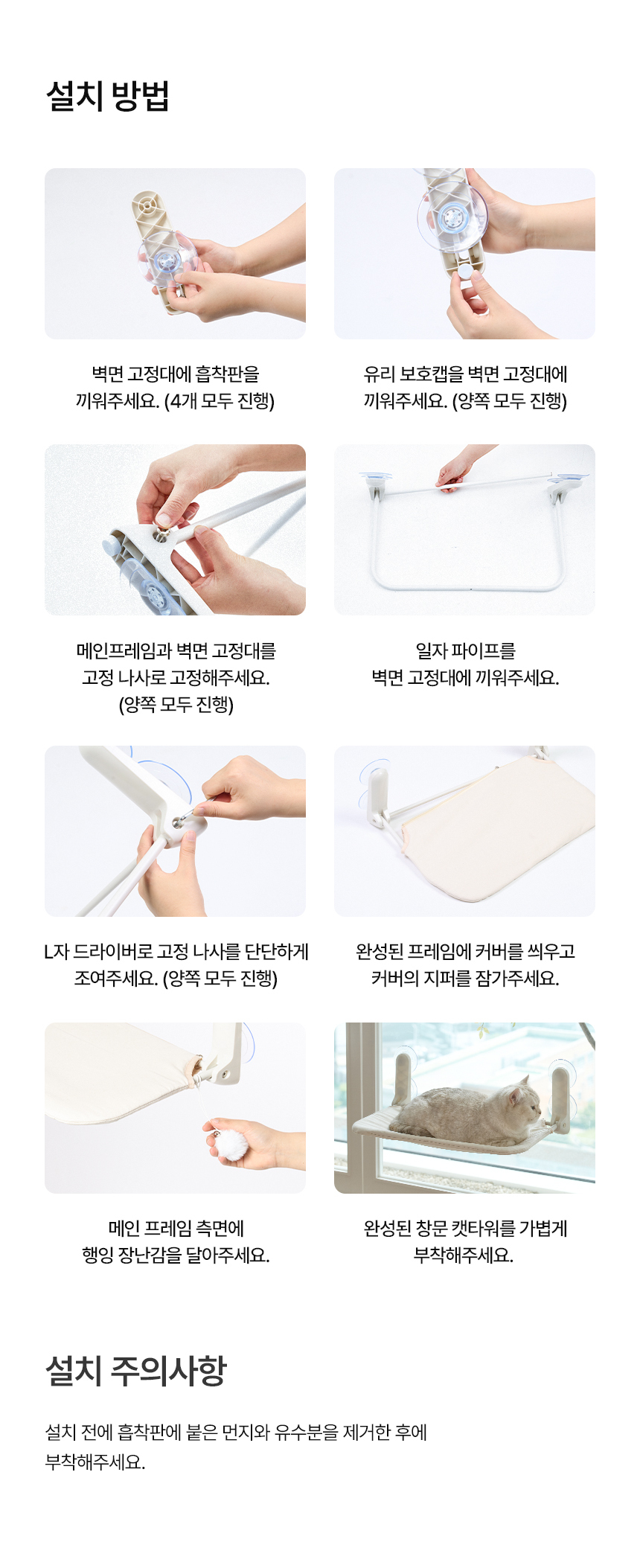 설치 방법

벽면 고정대에 흡착판을 끼워주세요. (4개 모두 진행)

유리 보호캡을 벽면 고정대에 끼워주세요. (양쪽 모두 진행)

메인프레임과 벽면 고정대를 고정 나사로 고정해주세요. (양쪽 모두 진행)

일자 파이프를 벽면 고정대에 끼워주세요.

L자 드라이버로 고정 나사를 단단하게 조여주세요. (양쪽 모두 진행)

완성된 프레임에 커버를 씌우고 커버의 지퍼를 잠가주세요.

메인 프레임 측면에 행잉 장난감을 달아주세요.

완성된 창문 캣타워를 가볍게 부착해주세요.

설치 주의사항

설치 전에 흡착판에 붙은 먼지와 유수분을 제거한 후에 부착해주세요.