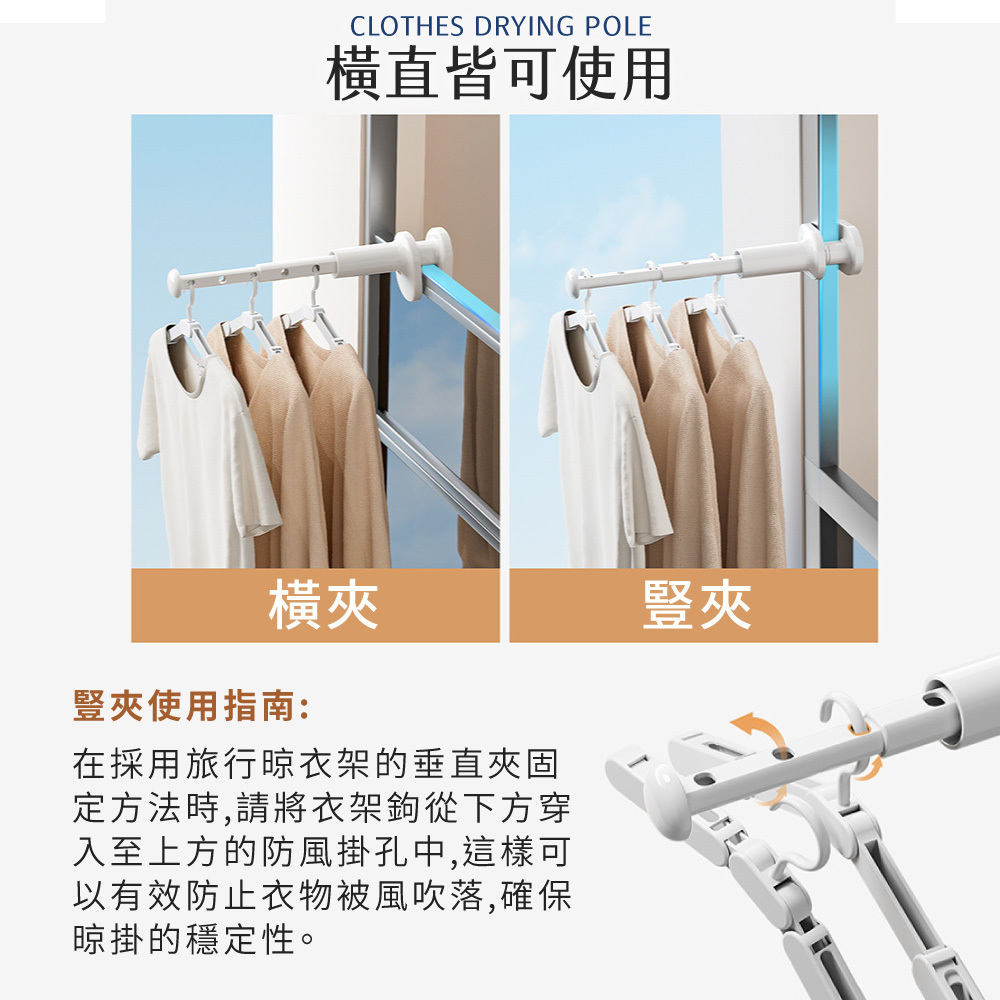 CLOTHES DRYING POLE
橫直皆可使用

橫夾

豎夾

豎夾使用指南:

在採用旅行晾衣架的垂直夾固定方法時,請將衣架鉤從下方穿入至上方的防風掛孔中,這樣可以有效防止衣物被風吹落,確保晾掛的穩定性。