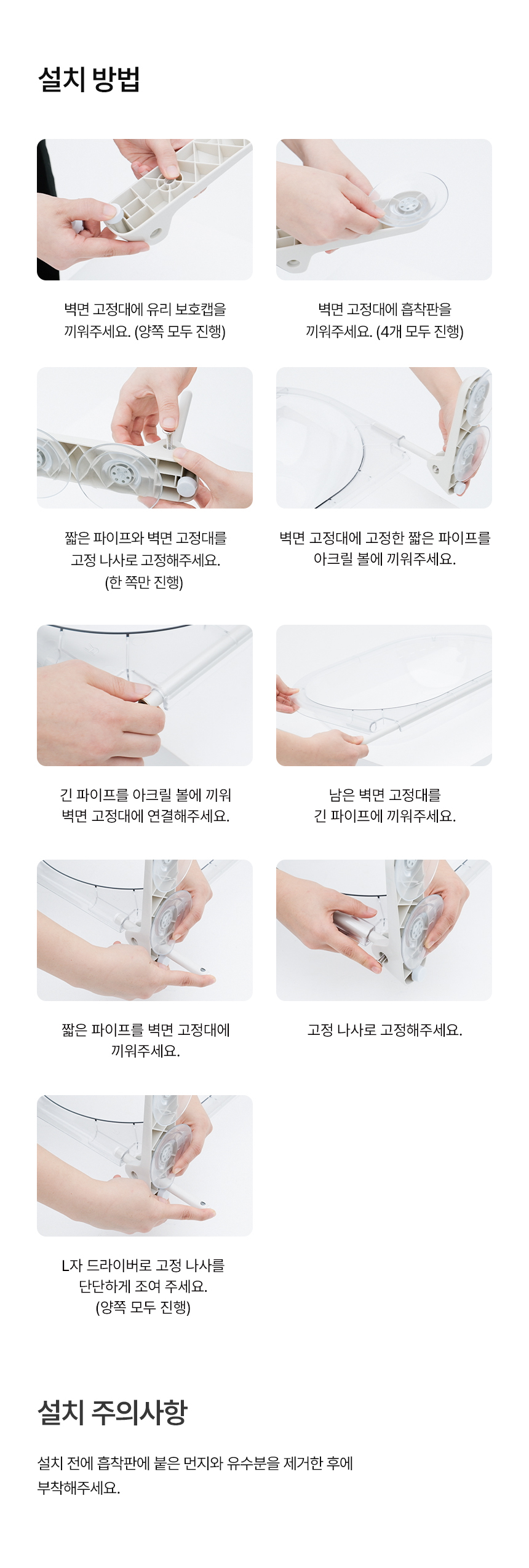 설치 방법

벽면 고정대에 유리 보호캡을 끼워주세요. (양쪽 모두 진행)

벽면 고정대에 흡착판을 끼워주세요. (4개 모두 진행)

짧은 파이프와 벽면 고정대를 고정 나사로 고정해주세요. (한 쪽만 진행)

벽면 고정대에 고정한 짧은 파이프를 아크릴 볼에 끼워주세요.

긴 파이프를 아크릴 볼에 끼워 벽면 고정대에 연결해주세요.

남은 벽면 고정대를 긴 파이프에 끼워주세요.

짧은 파이프를 벽면 고정대에 끼워주세요.

고정 나사로 고정해주세요.

L자 드라이버로 고정 나사를 단단하게 조여 주세요. (양쪽 모두 진행)

설치 주의사항

설치 전에 흡착판에 붙은 먼지와 유수분을 제거한 후에 부착해주세요.