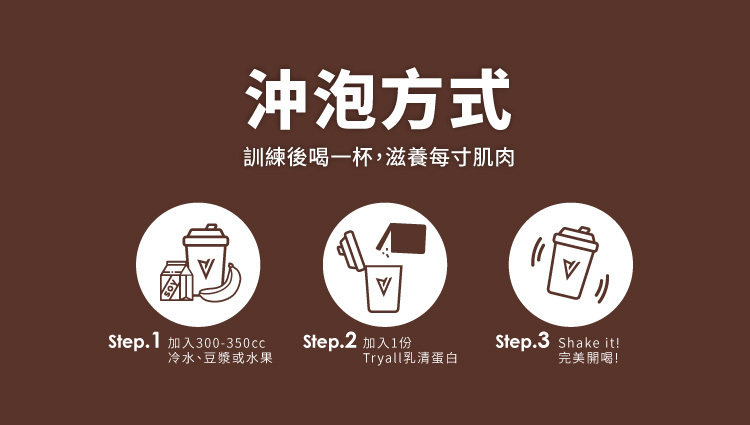 沖泡方式

訓練後喝一杯，滋養每寸肌肉

SOY

Step.1 加入300-350cc 冷水、豆漿或水果

Step.2 加入1份 Tryall乳清蛋白

Step.3 Shake it! 完美開喝!