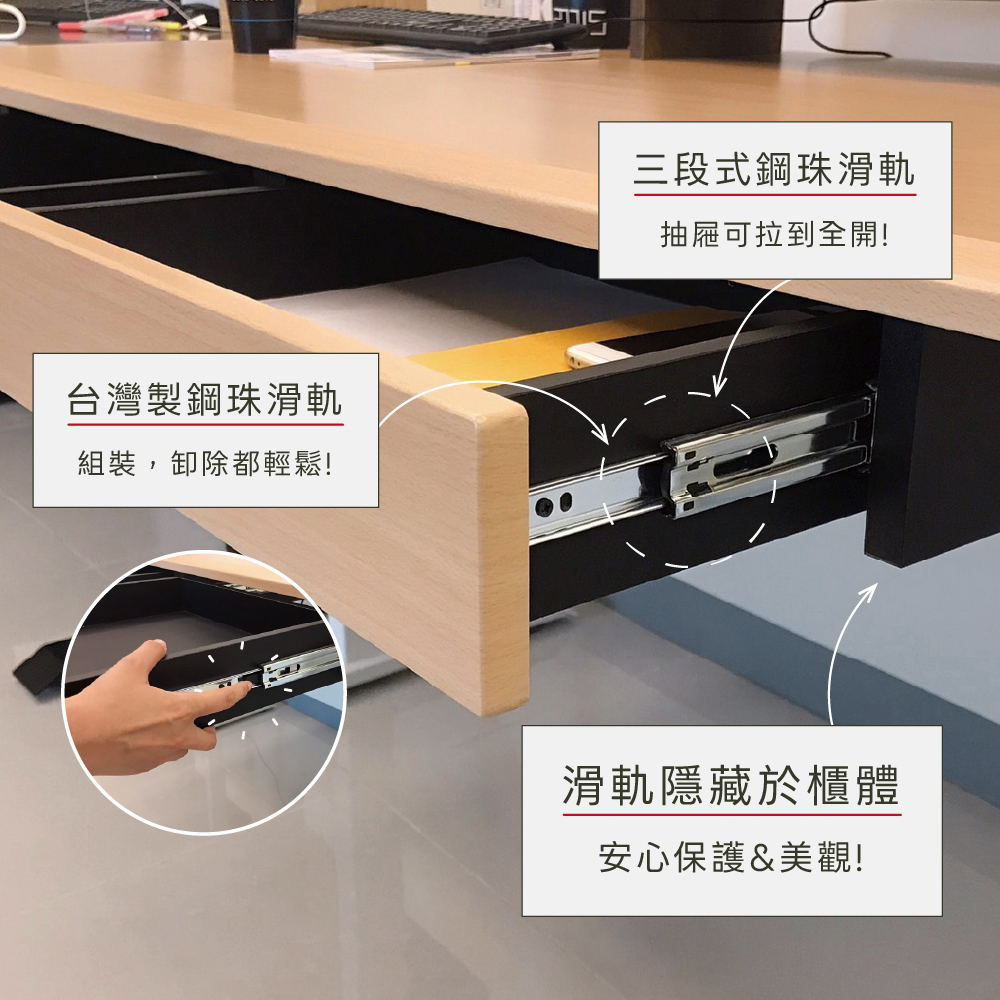 三段式鋼珠滑軌

抽屜可拉到全開!

台灣製鋼珠滑軌

組裝，卸除都輕鬆!

滑軌隱藏於櫃體

安心保護&美觀!