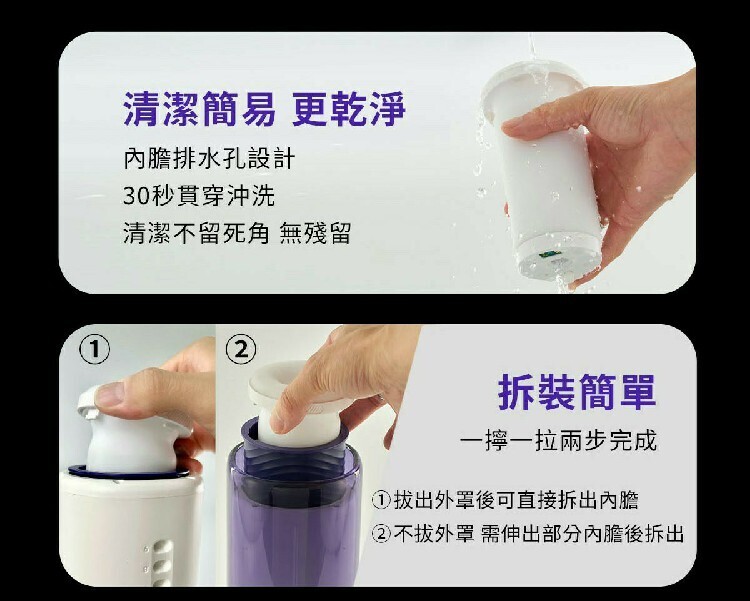 清潔簡易 更乾淨

內膽排水孔設計

30秒貫穿沖洗

清潔不留死角 無殘留

①

②

拆裝簡單

一擰一拉兩步完成

①拔出外罩後可直接拆出內膽

②不拔外罩 需伸出部分內膽後拆出