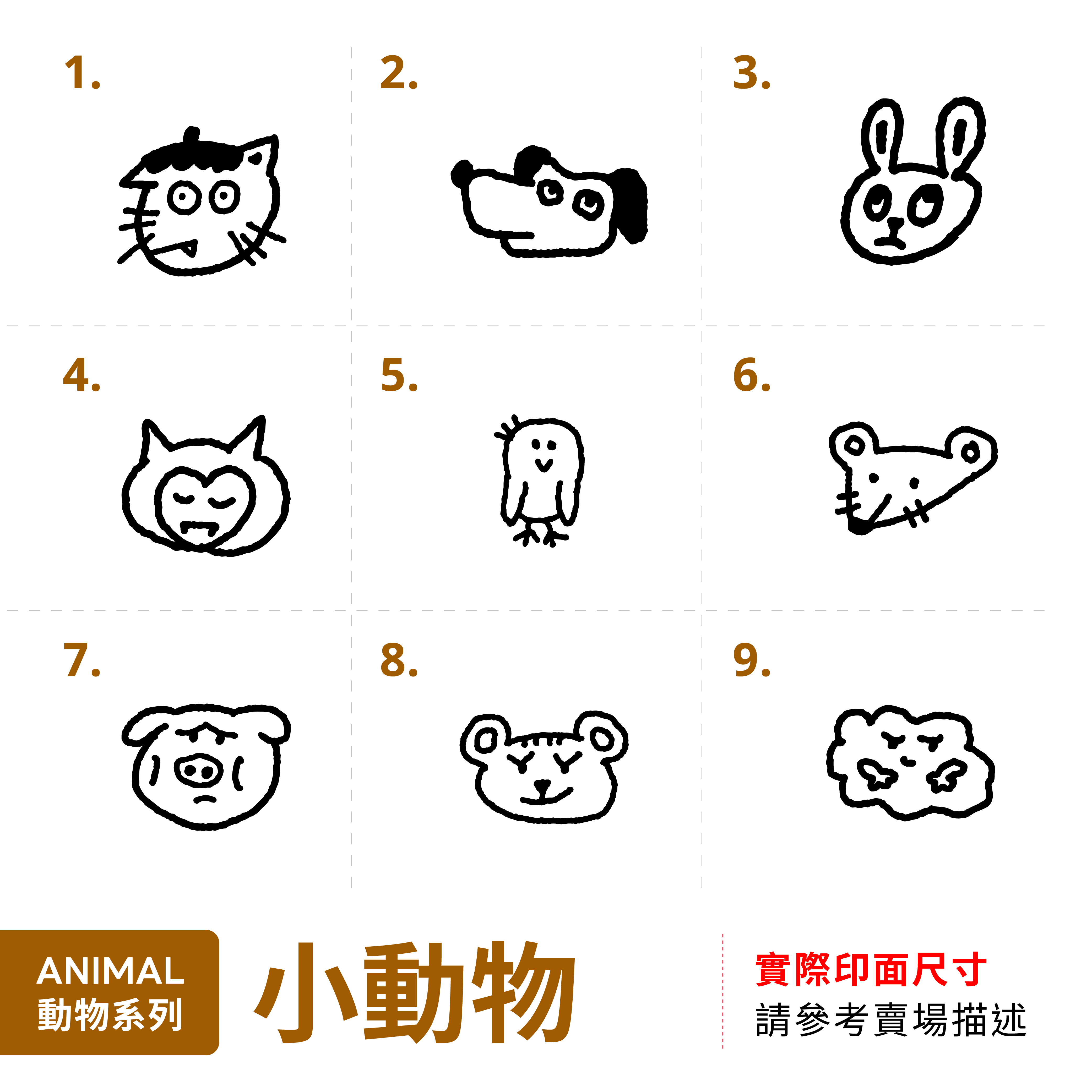 1.

2.

3.

4.

5.

6.

7.

8.

9.

ANIMAL
動物系列

小動物

實際印面尺寸
請參考賣場描述