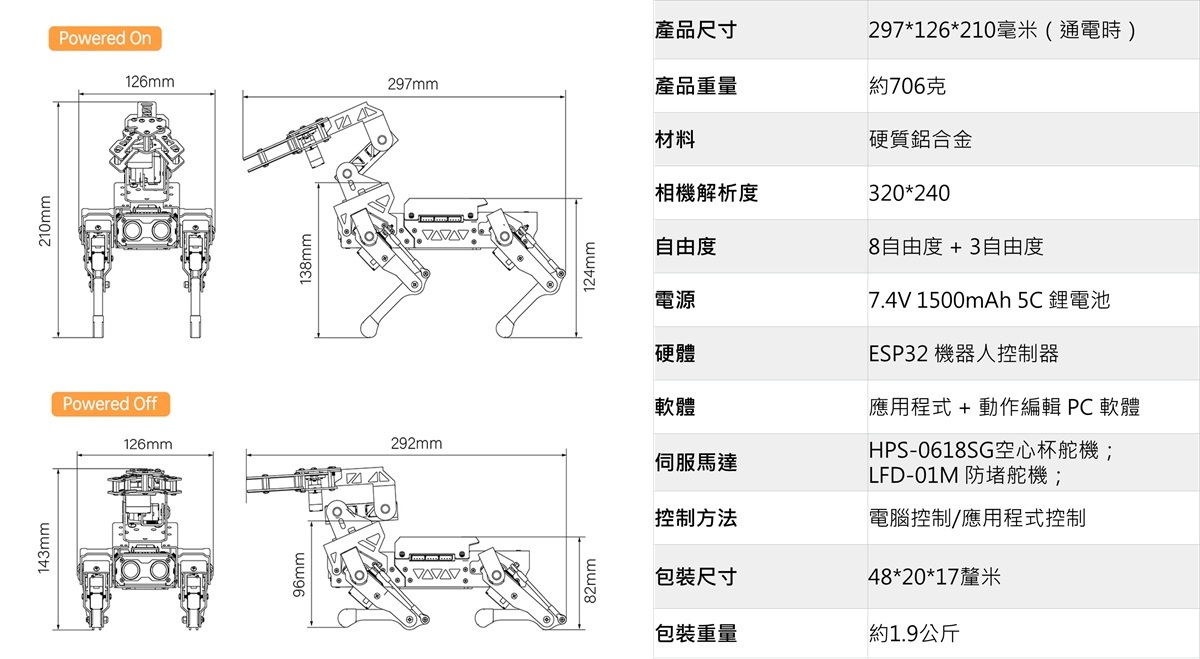 Powered On

126mm

297mm

210mm

138mm

124mm

Powered Off

126mm

292mm

143mm

96mm

82mm

| 產品尺寸 | 297*126*210毫米（通電時） |
|---|---|
| 產品重量 | 約706克 |
| 材料 | 硬質鋁合金 |
| 相機解析度 | 320*240 |
| 自由度 | 8自由度 + 3自由度 |
| 電源 | 7.4V 1500mAh 5C 鋰電池 |
| 硬體 | ESP32 機器人控制器 |
| 軟體 | 應用程式 + 動作編輯 PC 軟體 |
| 伺服馬達 | HPS-0618SG空心杯舵機；LFD-01M 防堵舵機； |
| 控制方法 | 電腦控制/應用程式控制 |
| 包裝尺寸 | 48*20*17釐米 |
| 包裝重量 | 約1.9公斤 |