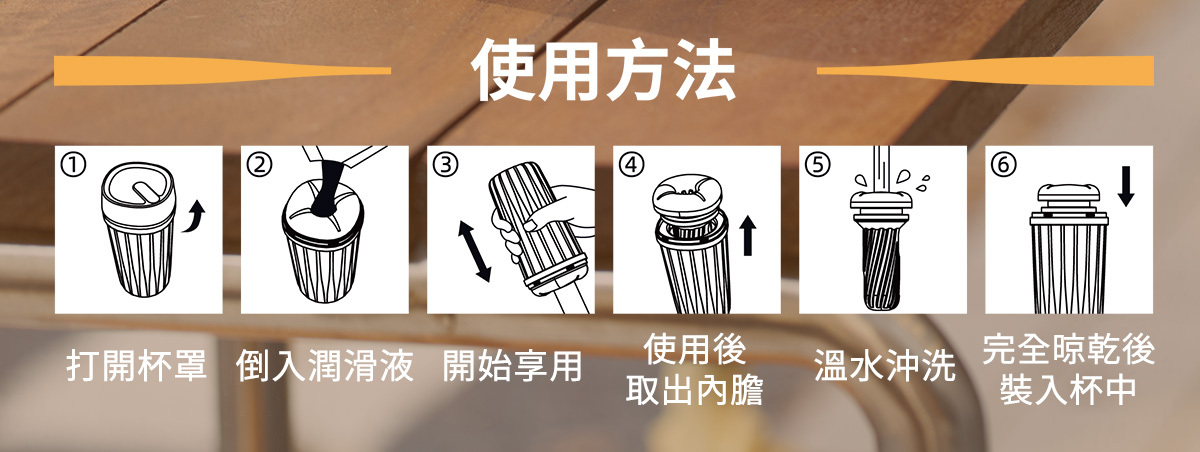 使用方法

①
打開杯罩

②
倒入潤滑液

③
開始享用

④
使用後
取出內膽

⑤
溫水沖洗

⑥
完全晾乾後
裝入杯中