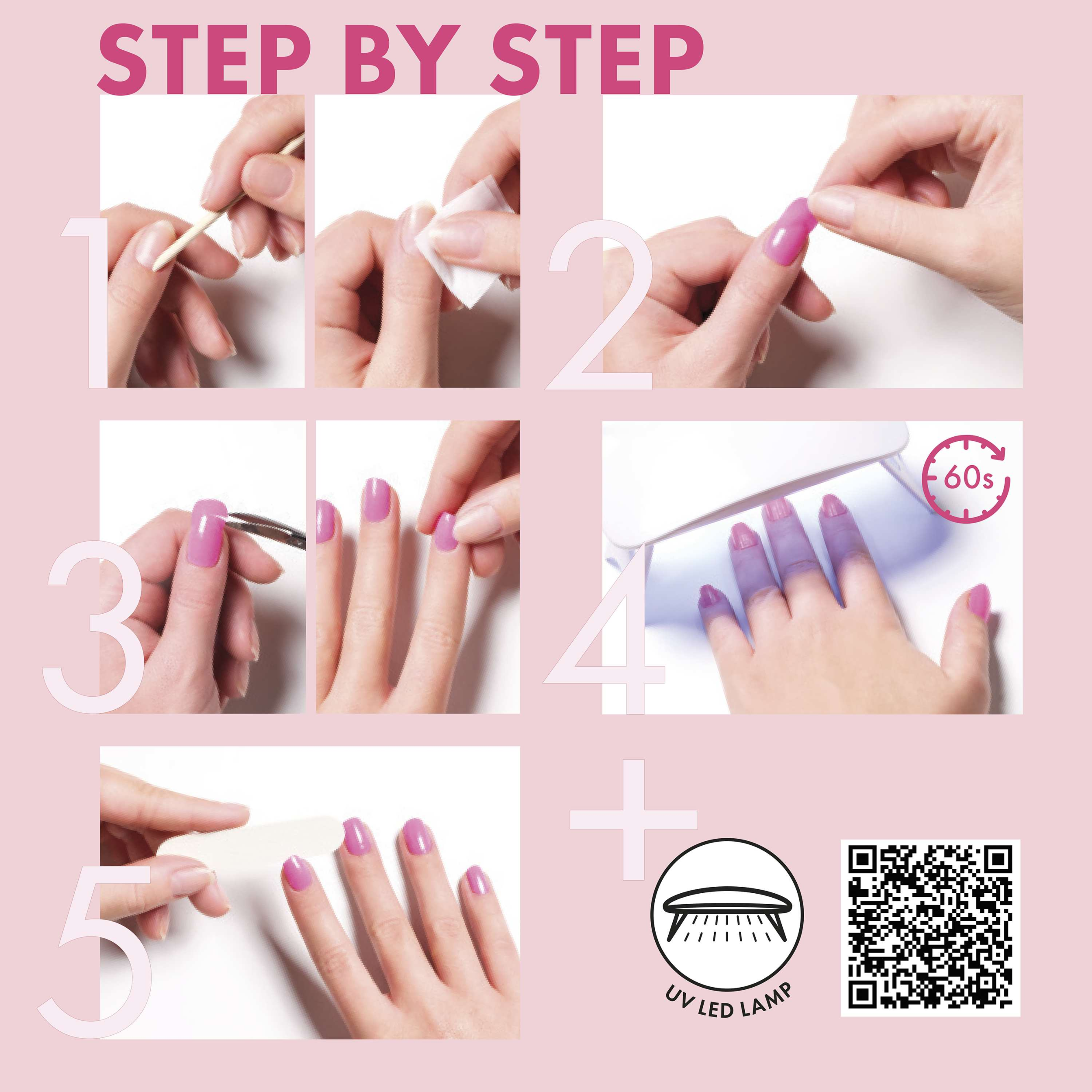 STEP BY STEP

1

2

3

4

60s

5

+

UV LED LAMP