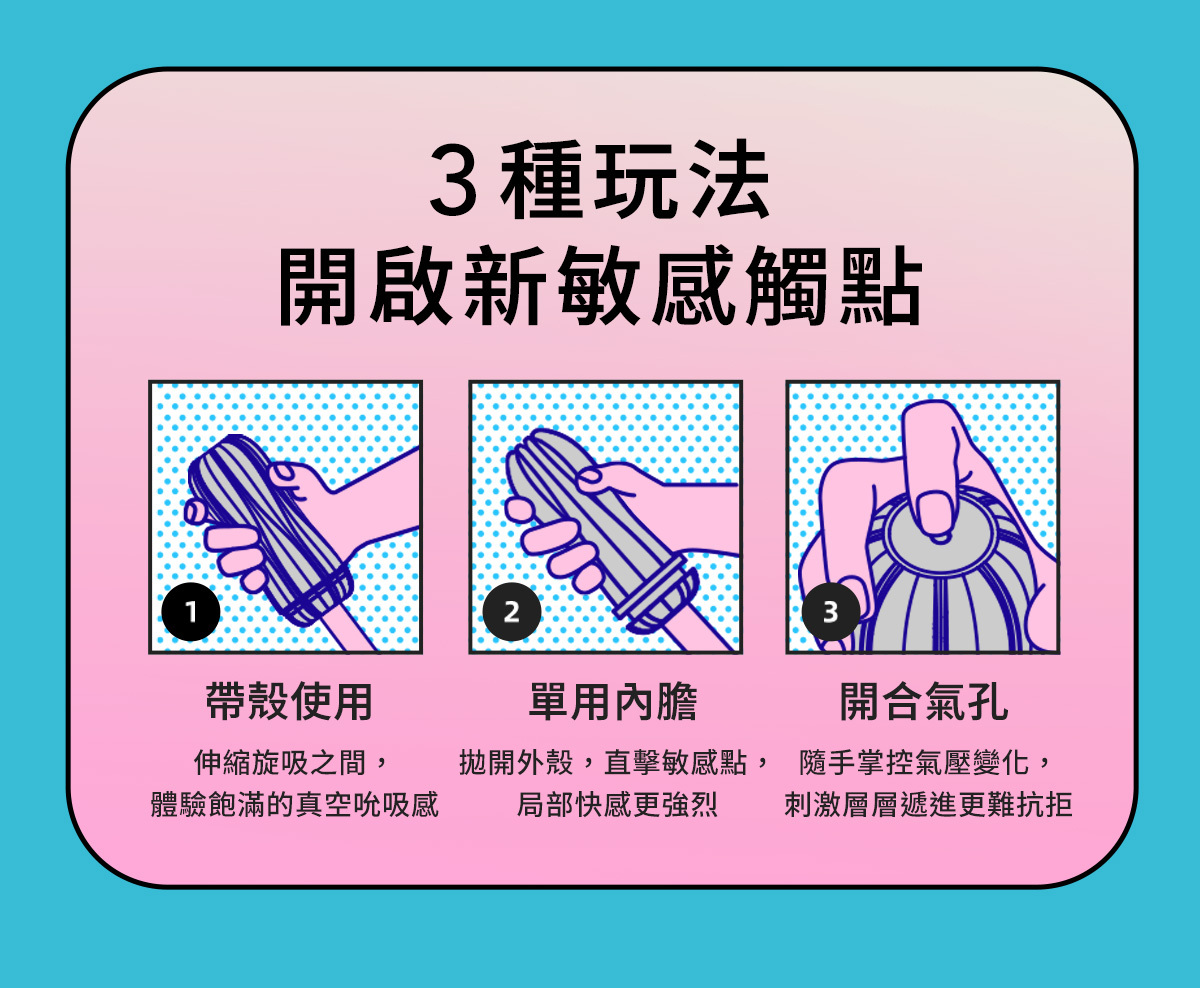 3 種玩法
開啟新敏感觸點

1

帶殼使用

伸縮旋吸之間，
體驗飽滿的真空吮吸感

2

單用內膽

拋開外殼，直擊敏感點，
局部快感更強烈

3

開合氣孔

隨手掌控氣壓變化，
刺激層層遞進更難抗拒