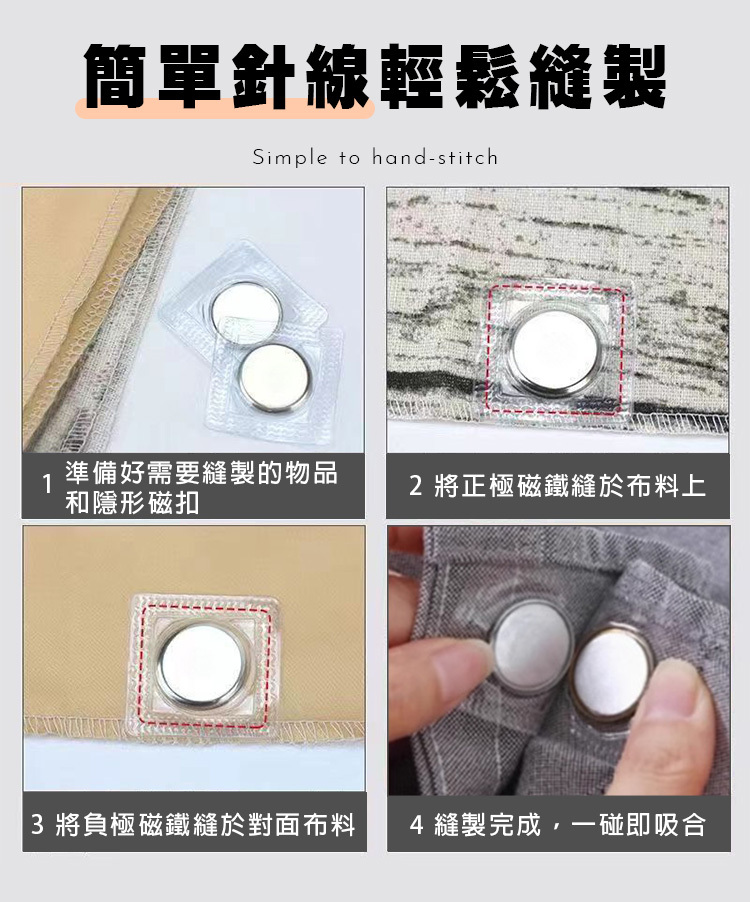 簡單針線輕鬆縫製

Simple to hand-stitch

1 準備好需要縫製的物品和隱形磁扣

2 將正極磁鐵縫於布料上

3 將負極磁鐵縫於對面布料

4 縫製完成，一碰即吸合