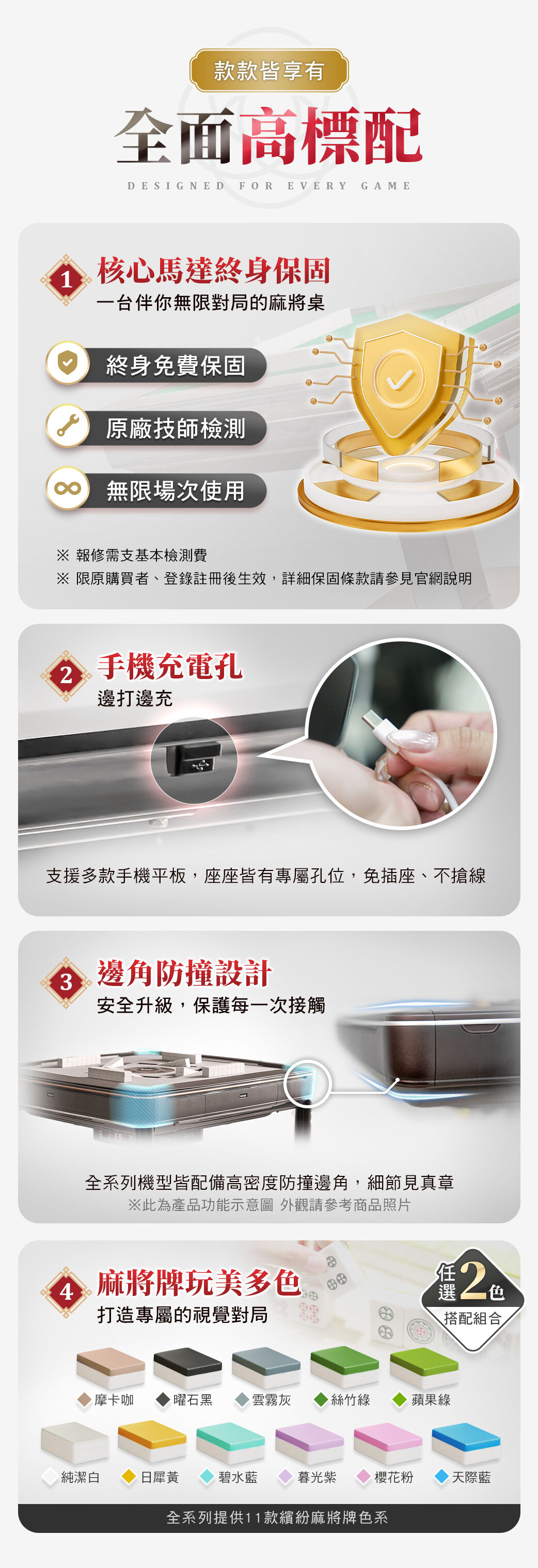 款款皆享有

全面高標配

DESIGNED FOR EVERY GAME

1 核心馬達終身保固

一台伴你無限對局的麻將桌

終身免費保固

原廠技師檢測

無限場次使用

※ 報修需支基本檢測費

※ 限原購買者、登錄註冊後生效，詳細保固條款請參見官網說明

2 手機充電孔

邊打邊充

支援多款手機平板，座座皆有專屬孔位，免插座、不搶線

3 邊角防撞設計

安全升級，保護每一次接觸

全系列機型皆配備高密度防撞邊角，細節見真章

※此為產品功能示意圖 外觀請參考商品照片

4 麻將牌玩美多色

打造專屬的視覺對局

任選2色

搭配組合

摩卡咖

曜石黑

雲霧灰

絲竹綠

蘋果綠

純潔白

日犀黃

碧水藍

暮光紫

櫻花粉

天際藍

全系列提供11款繽紛麻將牌色系