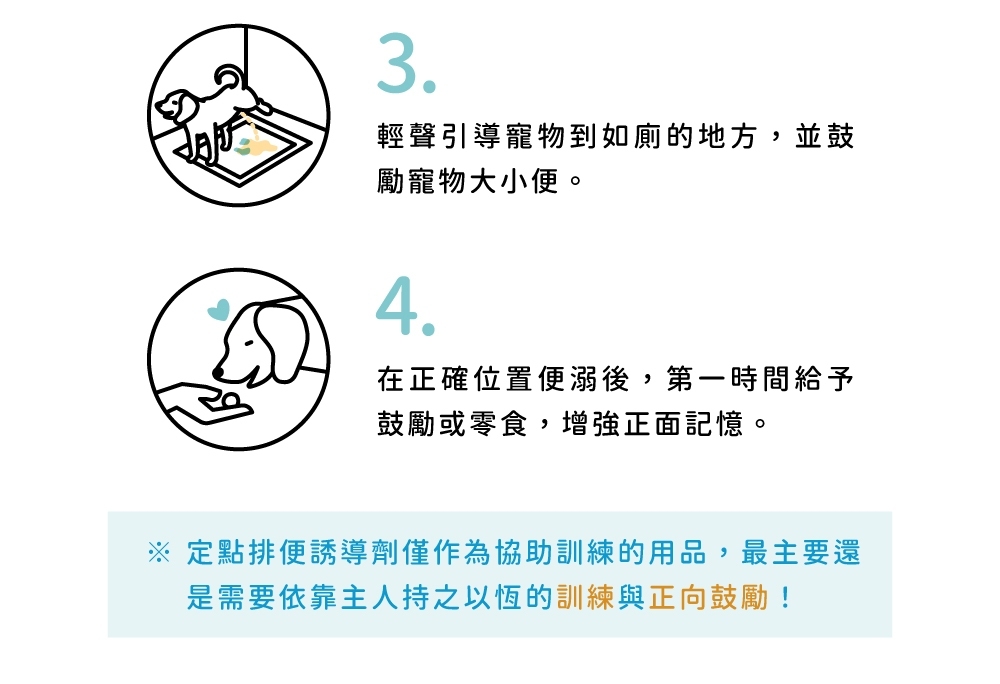 3.

輕聲引導寵物到如廁的地方，並鼓勵寵物大小便。

4.

在正確位置便溺後，第一時間給予鼓勵或零食，增強正面記憶。

※ 定點排便誘導劑僅作為協助訓練的用品，最主要還是需要依靠主人持之以恆的訓練與正向鼓勵！