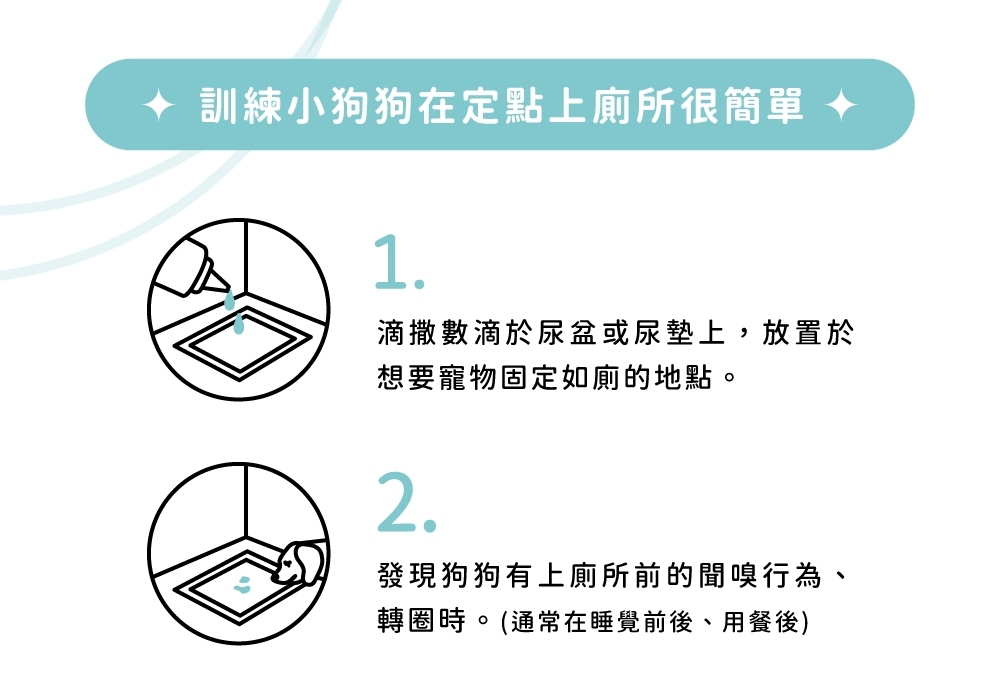 ✦ 訓練小狗狗在定點上廁所很簡單 ✦

1.

滴撒數滴於尿盆或尿墊上，放置於想要寵物固定如廁的地點。

2.

發現狗狗有上廁所前的聞嗅行為、轉圈時。(通常在睡覺前後、用餐後)