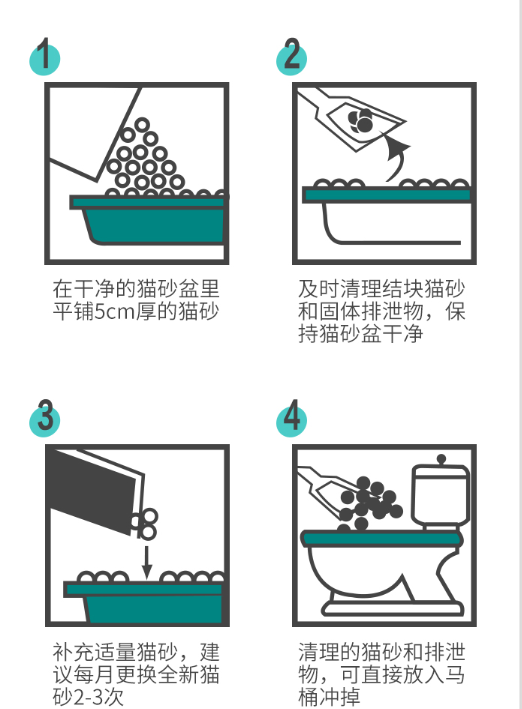 1

在干净的猫砂盆里平铺5cm厚的猫砂

2

及时清理结块猫砂和固体排泄物，保持猫砂盆干净

3

补充适量猫砂，建议每月更换全新猫砂2-3次

4

清理的猫砂和排泄物，可直接放入马桶冲掉