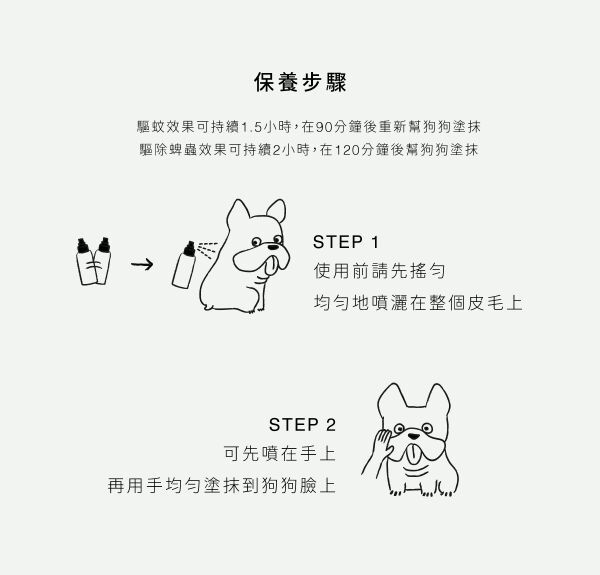 保養步驟

驅蚊效果可持續1.5小時，在90分鐘後重新幫狗狗塗抹
驅除蜱蟲效果可持續2小時，在120分鐘後幫狗狗塗抹

STEP 1
使用前請先搖勻
均勻地噴灑在整個皮毛上

STEP 2
可先噴在手上
再用手均勻塗抹到狗狗臉上