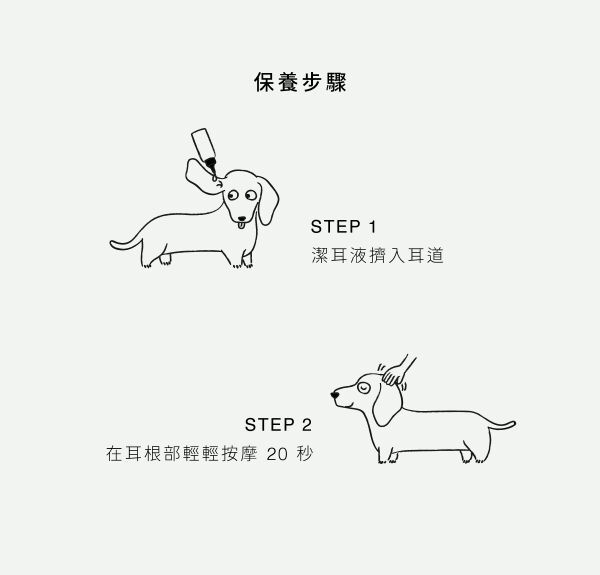 保養步驟

STEP 1
潔耳液擠入耳道

STEP 2
在耳根部輕輕按摩 20 秒