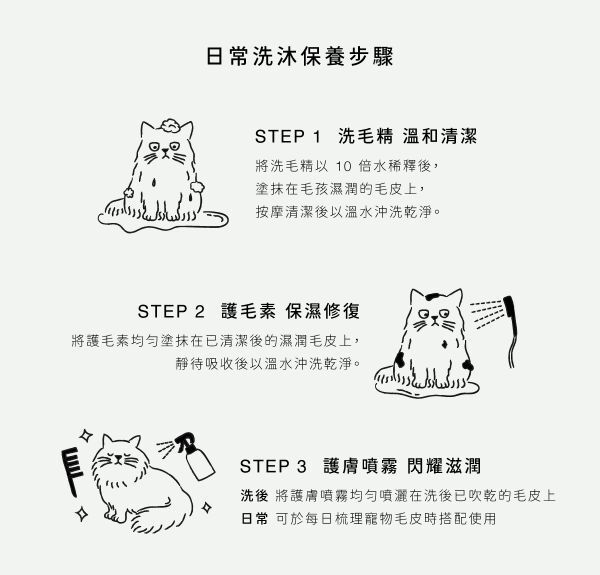 日常洗沐保養步驟

STEP 1 洗毛精 溫和清潔

將洗毛精以 10 倍水稀釋後，
塗抹在毛孩濕潤的毛皮上，
按摩清潔後以溫水沖洗乾淨。

STEP 2 護毛素 保濕修復

將護毛素均勻塗抹在已清潔後的濕潤毛皮上，
靜待吸收後以溫水沖洗乾淨。

STEP 3 護膚噴霧 閃耀滋潤

洗後 將護膚噴霧均勻噴灑在洗後已吹乾的毛皮上
日常 可於每日梳理寵物毛皮時搭配使用