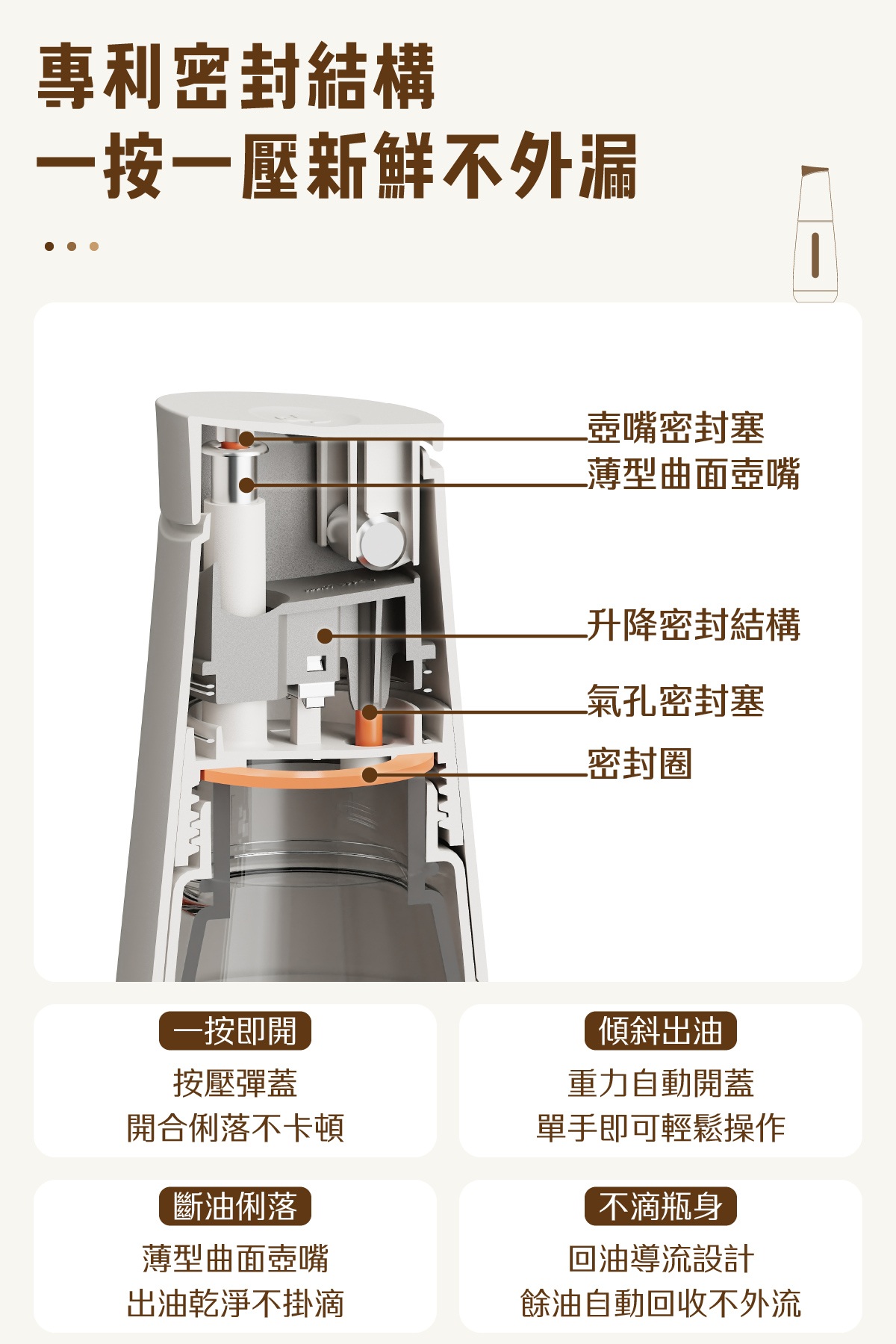 專利密封結構
一按一壓新鮮不外漏

壺嘴密封塞
薄型曲面壺嘴
升降密封結構
氣孔密封塞
密封圈

一按即開
按壓彈蓋
開合俐落不卡頓

傾斜出油
重力自動開蓋
單手即可輕鬆操作

斷油俐落
薄型曲面壺嘴
出油乾淨不掛滴

不滴瓶身
回油導流設計
餘油自動回收不外流