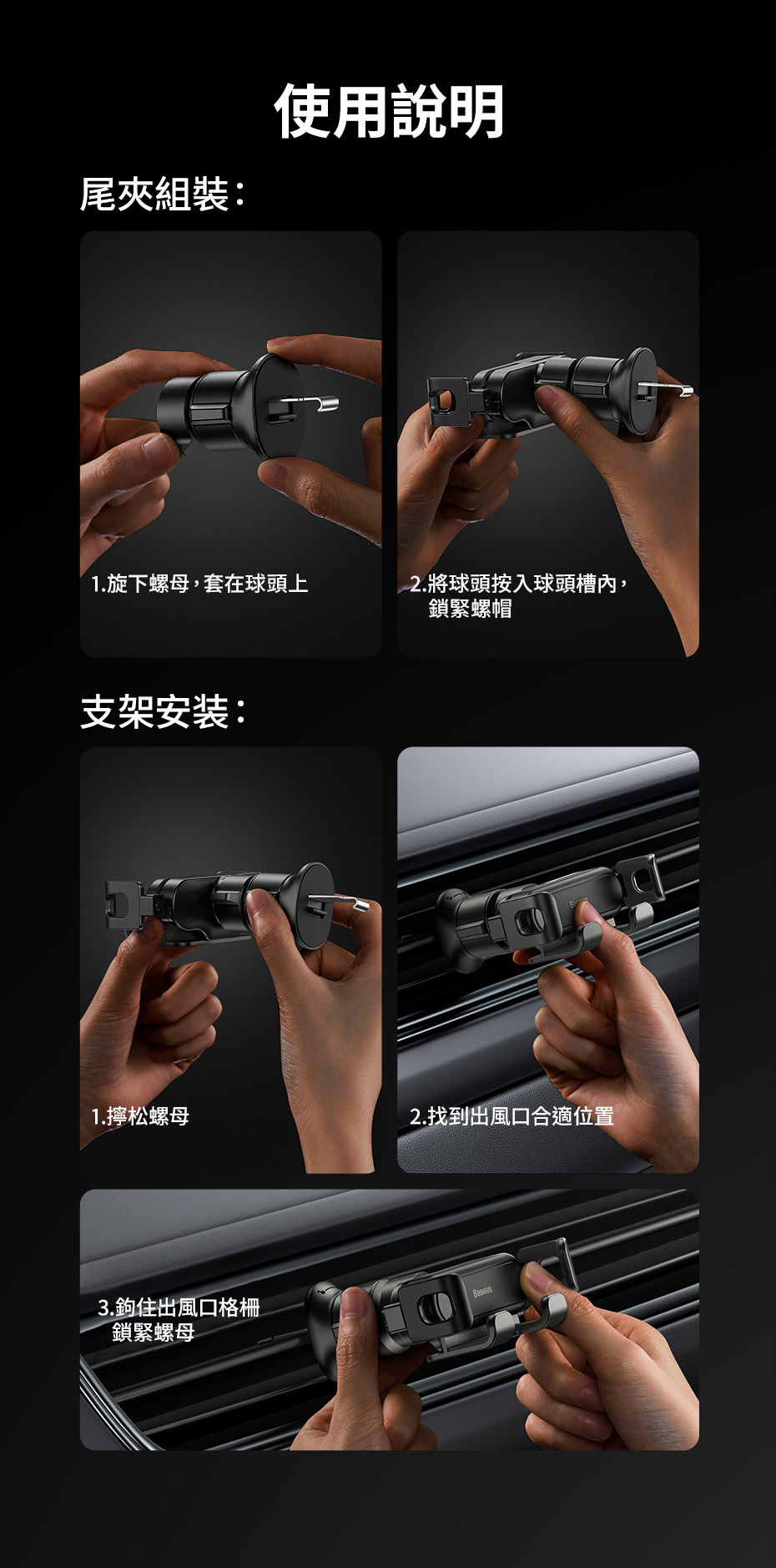 使用說明

尾夾組裝：

1.旋下螺母，套在球頭上

2.將球頭按入球頭槽內，鎖緊螺帽

支架安裝：

1.擰松螺母

Baseus

2.找到出風口合適位置

3.鉤住出風口格柵
鎖緊螺母

Baseus