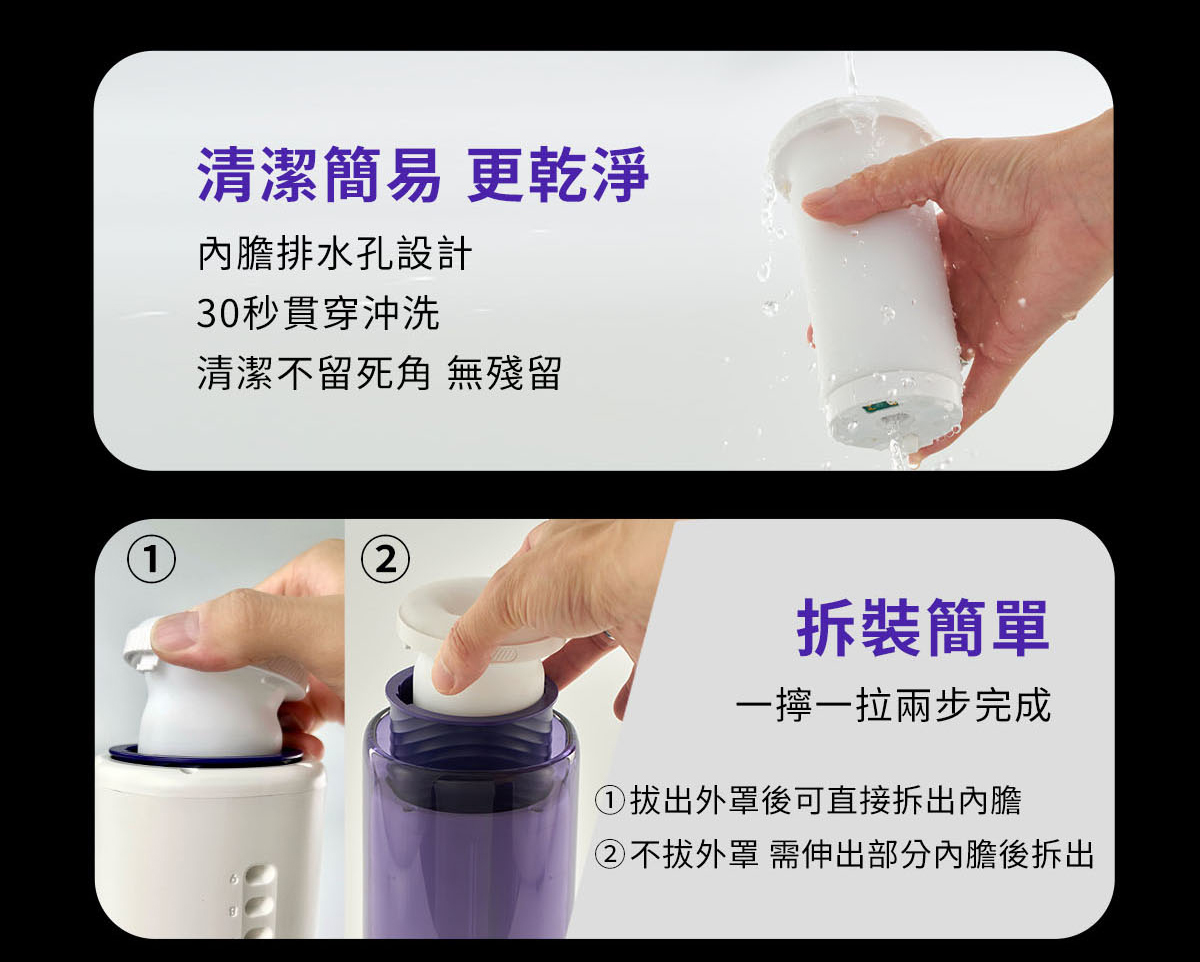 清潔簡易 更乾淨

內膽排水孔設計
30秒貫穿沖洗
清潔不留死角 無殘留

①

②

拆裝簡單

一擰一拉兩步完成

①拔出外罩後可直接拆出內膽
②不拔外罩 需伸出部分內膽後拆出