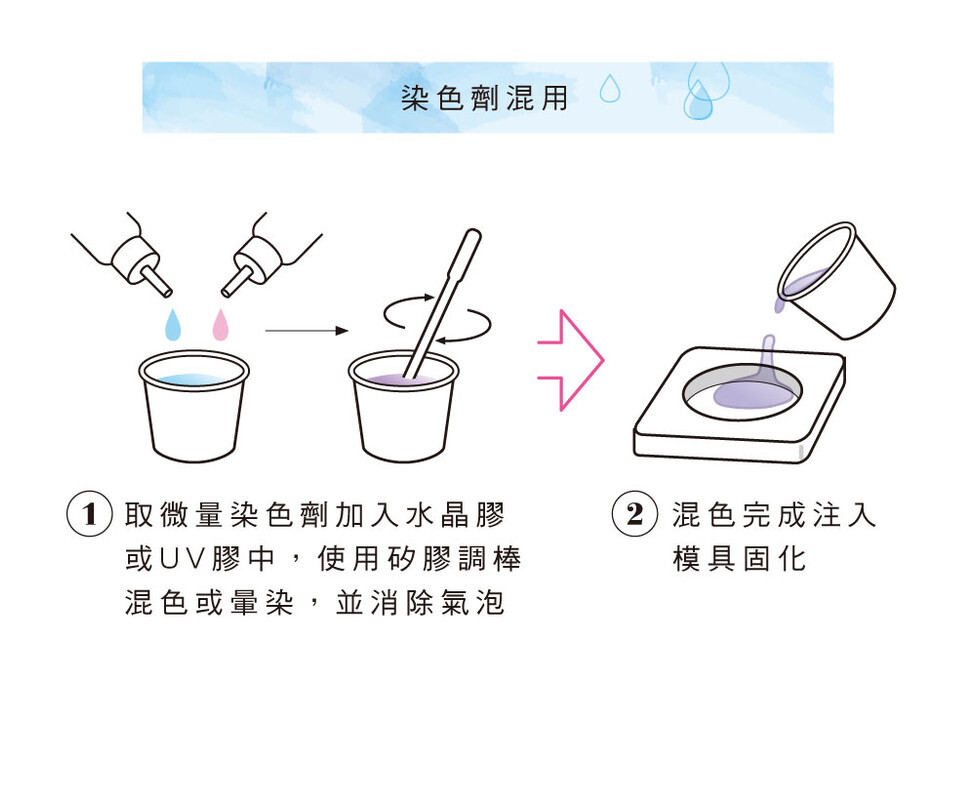 染色劑混用

1 取微量染色劑加入水晶膠或UV膠中，使用矽膠調棒混色或暈染，並消除氣泡

2 混色完成注入模具固化