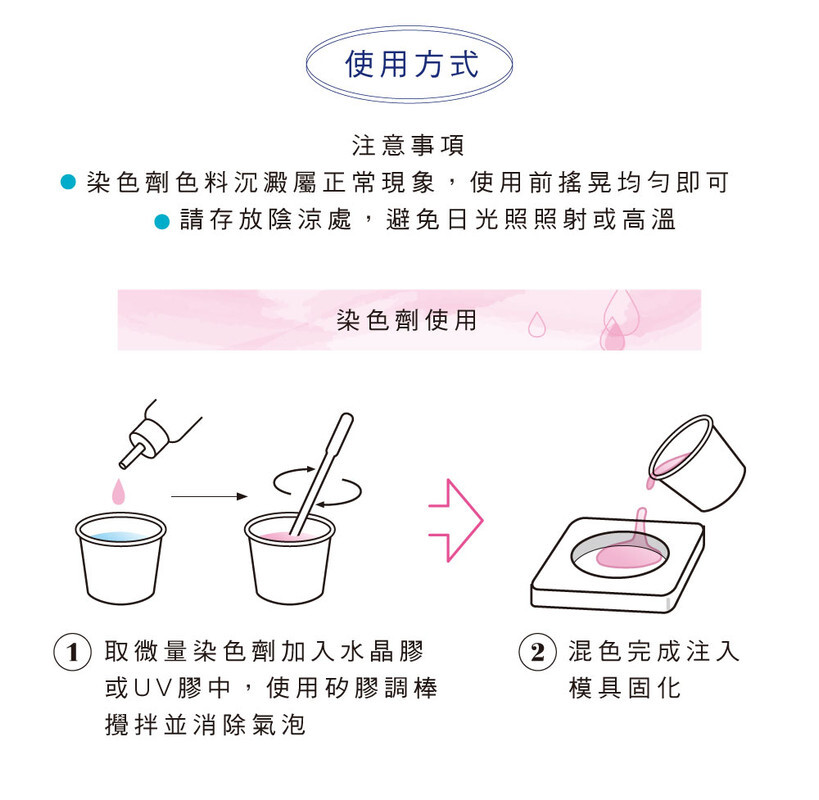 使用方式

注意事項

● 染色劑色料沉澱屬正常現象，使用前搖晃均勻即可

● 請存放陰涼處，避免日光照照射或高溫

染色劑使用

① 取微量染色劑加入水晶膠或UV膠中，使用矽膠調棒攪拌並消除氣泡

② 混色完成注入模具固化