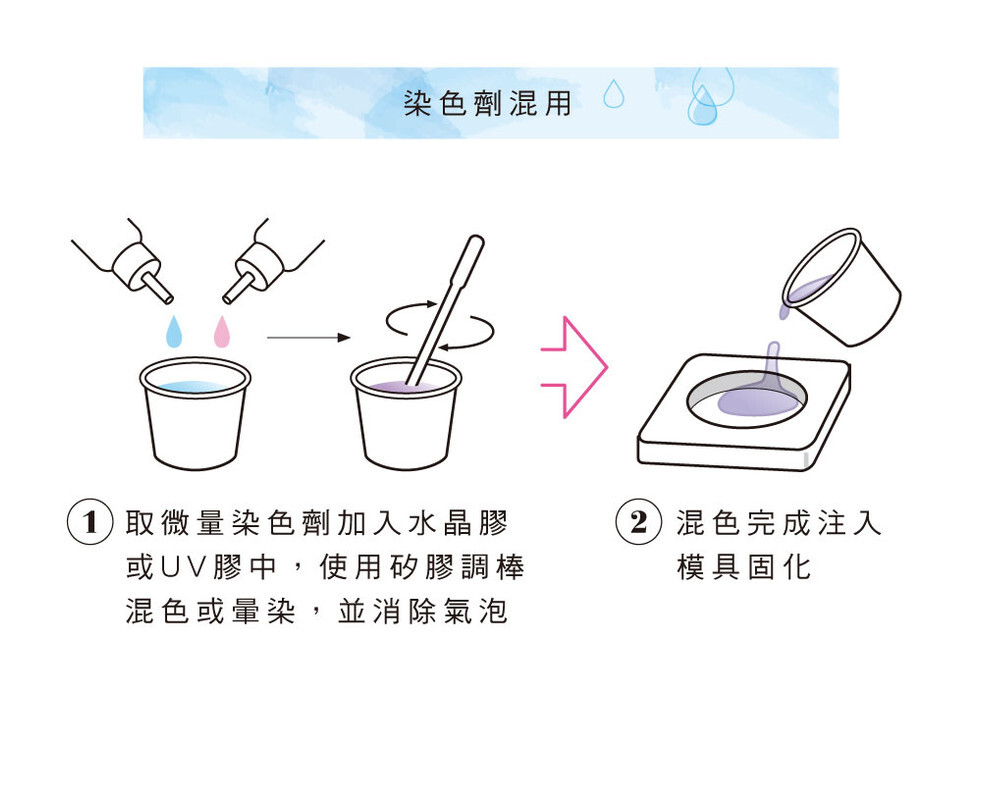 染色劑混用

1 取微量染色劑加入水晶膠或UV膠中，使用矽膠調棒混色或暈染，並消除氣泡

2 混色完成注入模具固化