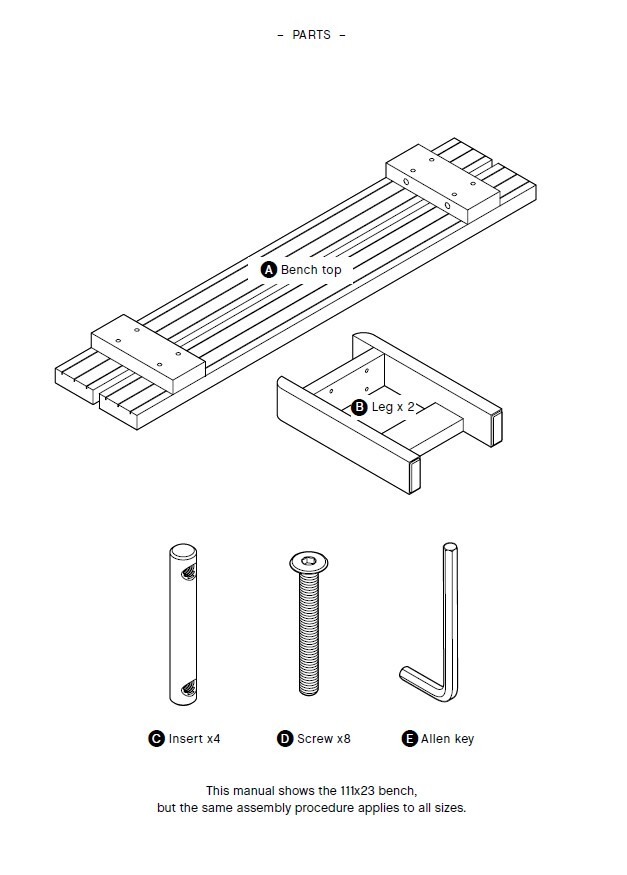 – PARTS –

A Bench top

B Leg x 2

C Insert x4

D Screw x8

E Allen key

This manual shows the 111x23 bench, but the same assembly procedure applies to all sizes.