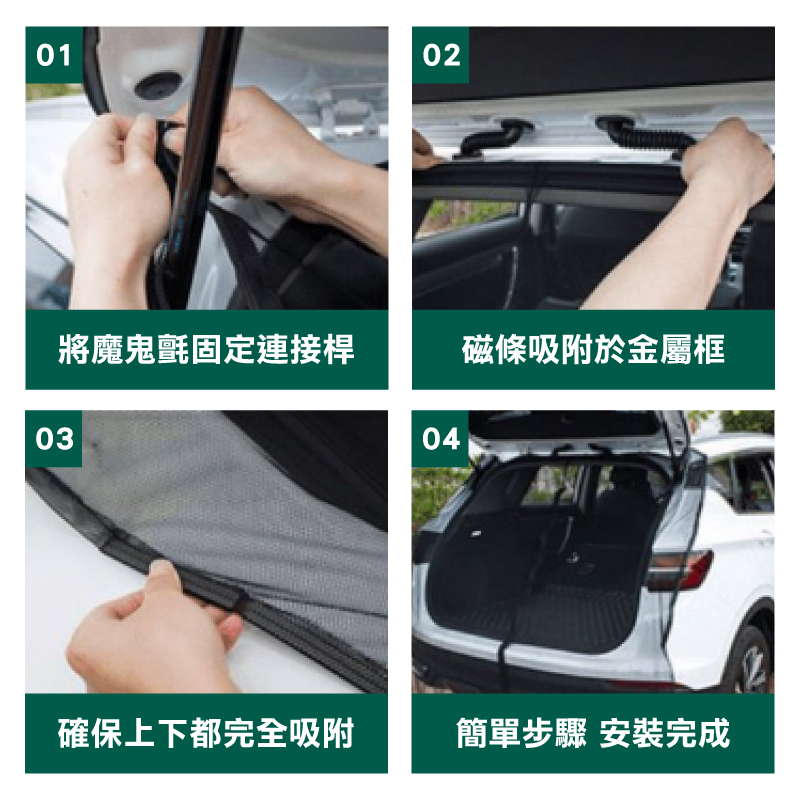 01

將魔鬼氈固定連接桿

02

磁條吸附於金屬框

03

確保上下都完全吸附

04

簡單步驟 安裝完成