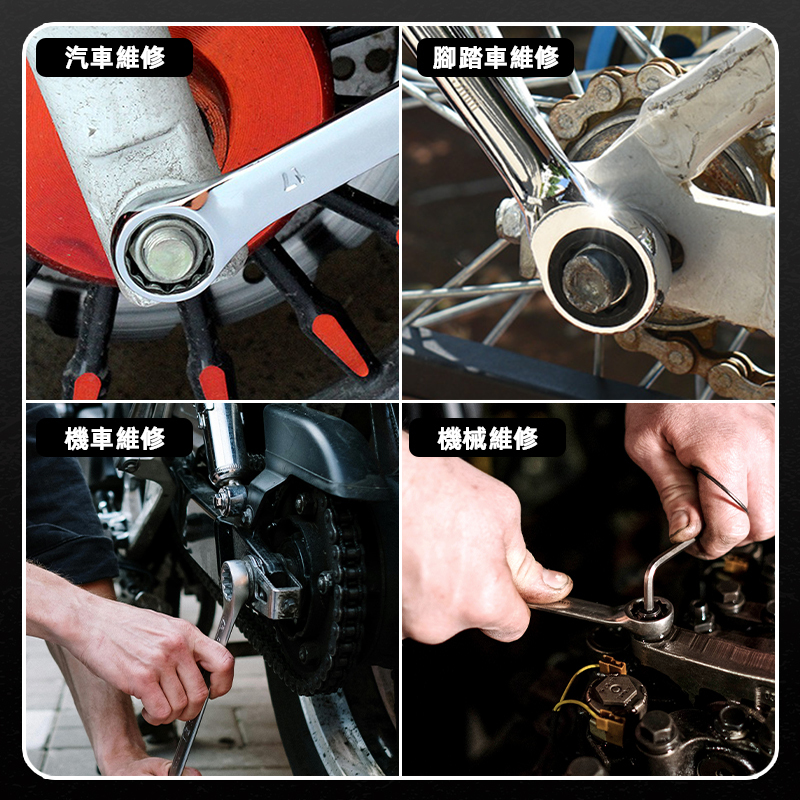 汽車維修

腳踏車維修

機車維修

機械維修