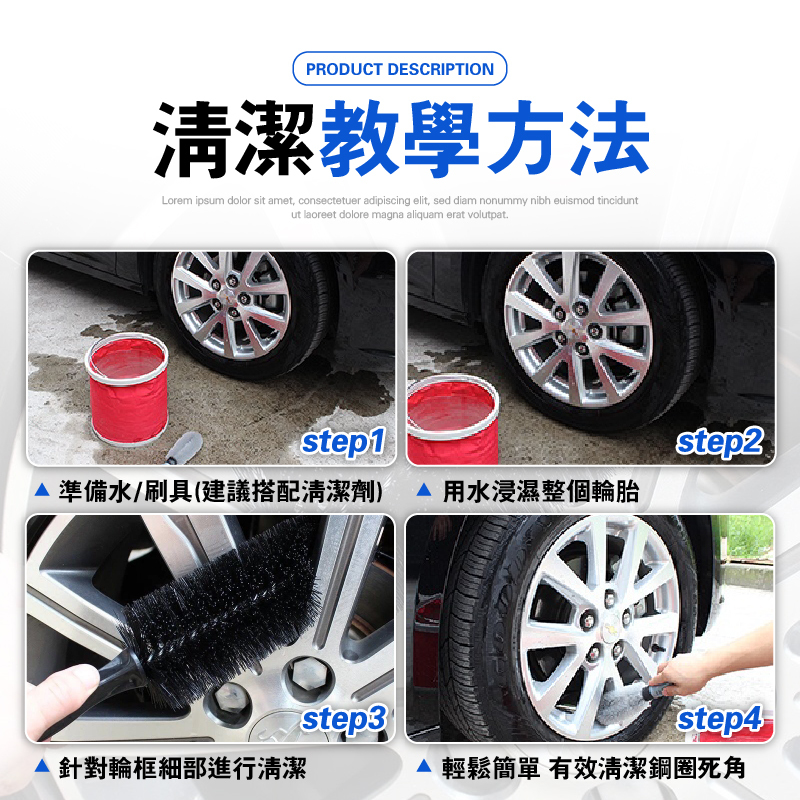 PRODUCT DESCRIPTION

清潔教學方法

Lorem ipsum dolor sit amet, consectetuer adipiscing elit, sed diam nonummy nibh euismod tincidunt ut laoreet dolore magna aliquam erat volutpat.

step1

▲ 準備水/刷具(建議搭配清潔劑)

step2

▲ 用水浸濕整個輪胎

step3

▲ 針對輪框細部進行清潔

step4

▲ 輕鬆簡單 有效清潔鋼圈死角