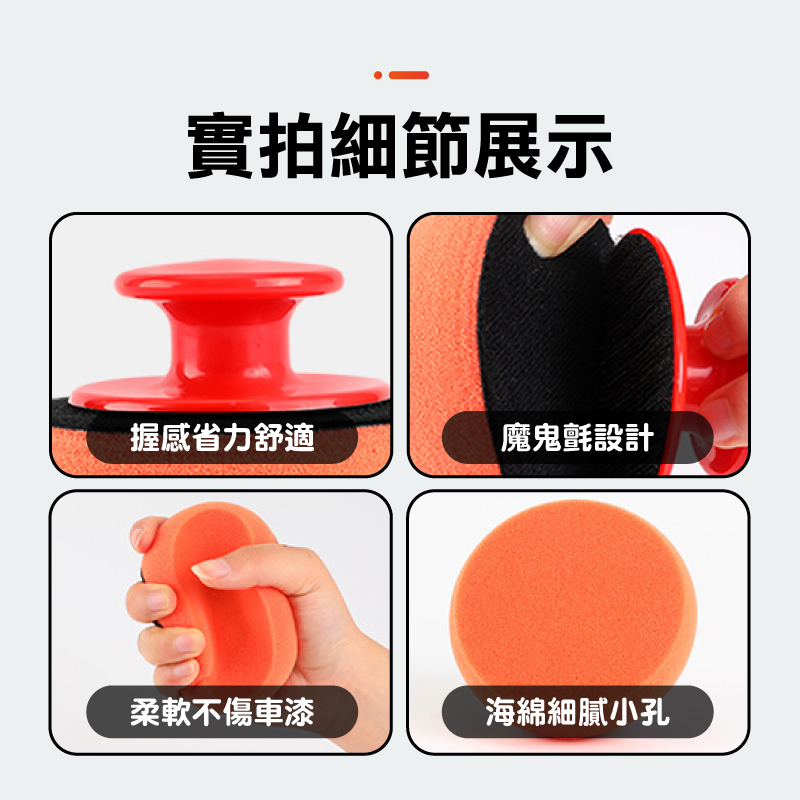 實拍細節展示

握感省力舒適

魔鬼氈設計

柔軟不傷車漆

海綿細膩小孔