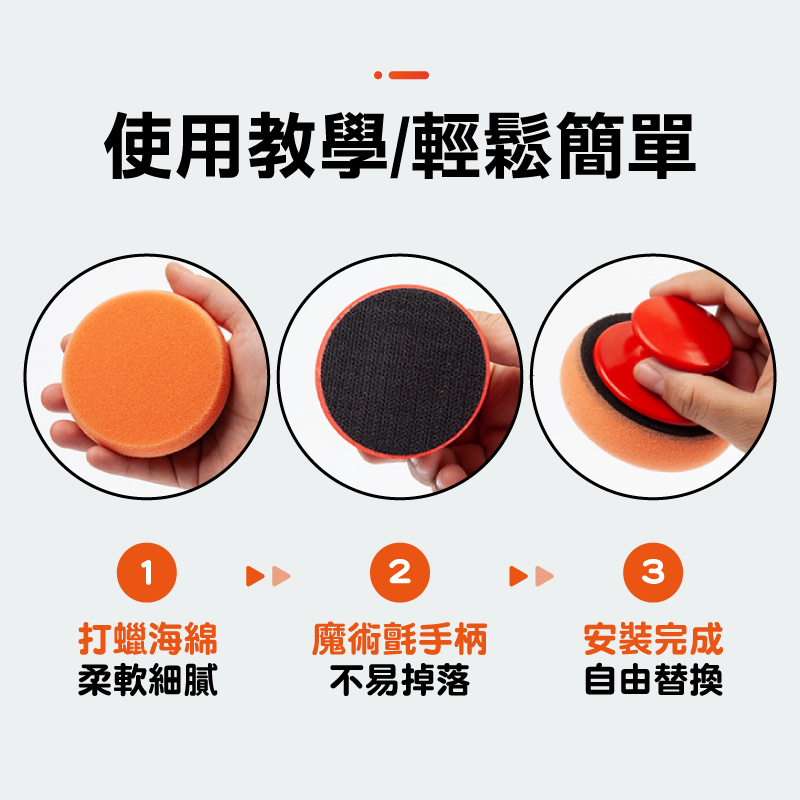 使用教學/輕鬆簡單

1
打蠟海綿
柔軟細膩

2
魔術氈手柄
不易掉落

3
安裝完成
自由替換