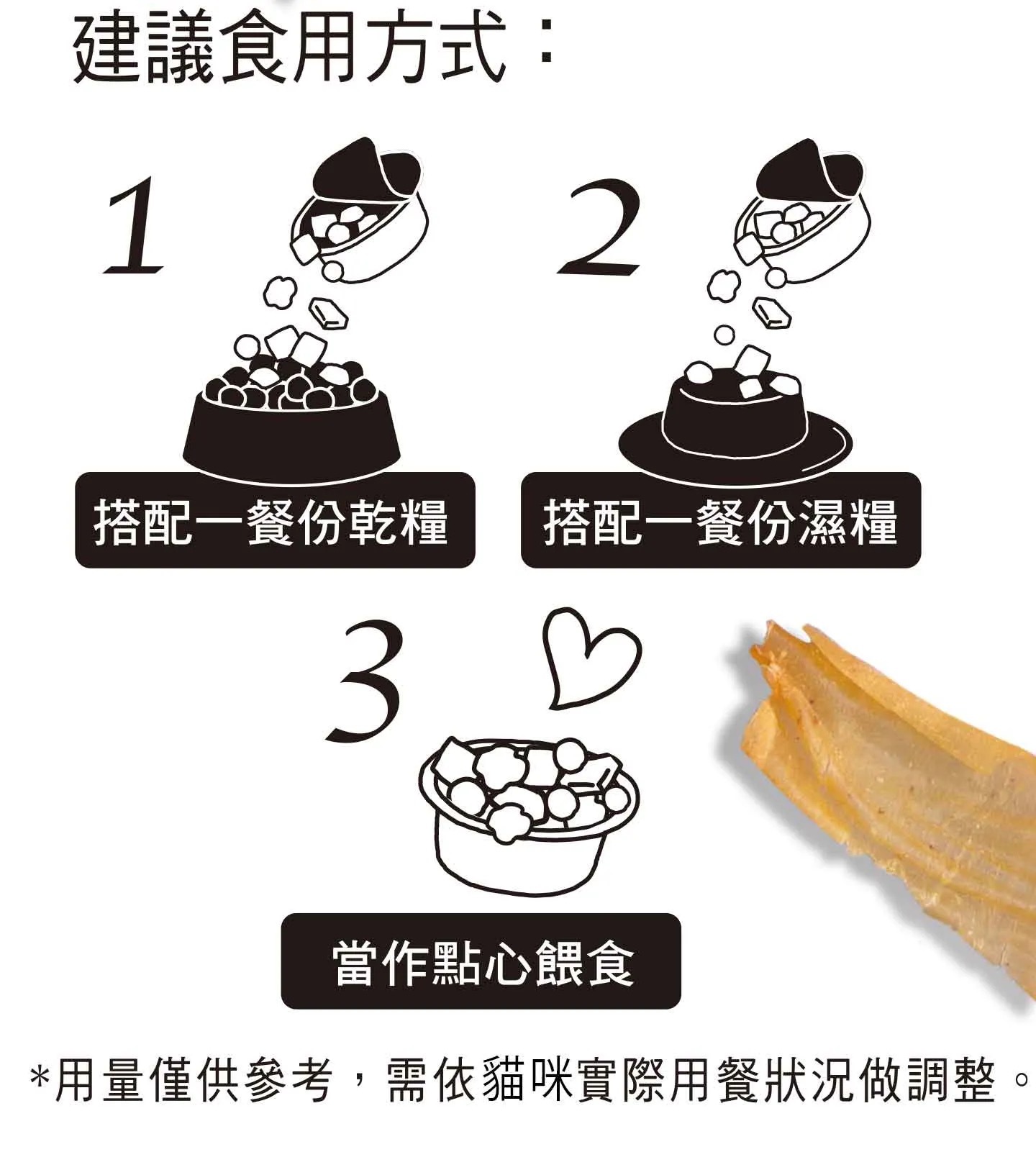 建議食用方式：

1

搭配一餐份乾糧

2

搭配一餐份濕糧

3

當作點心餵食

*用量僅供參考，需依貓咪實際用餐狀況做調整。