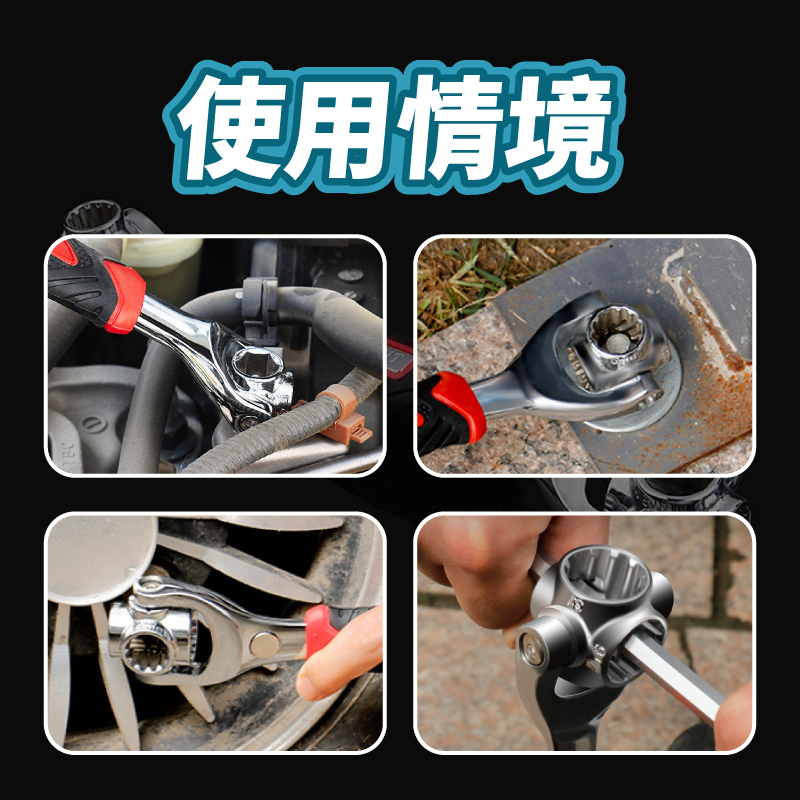 使用情境