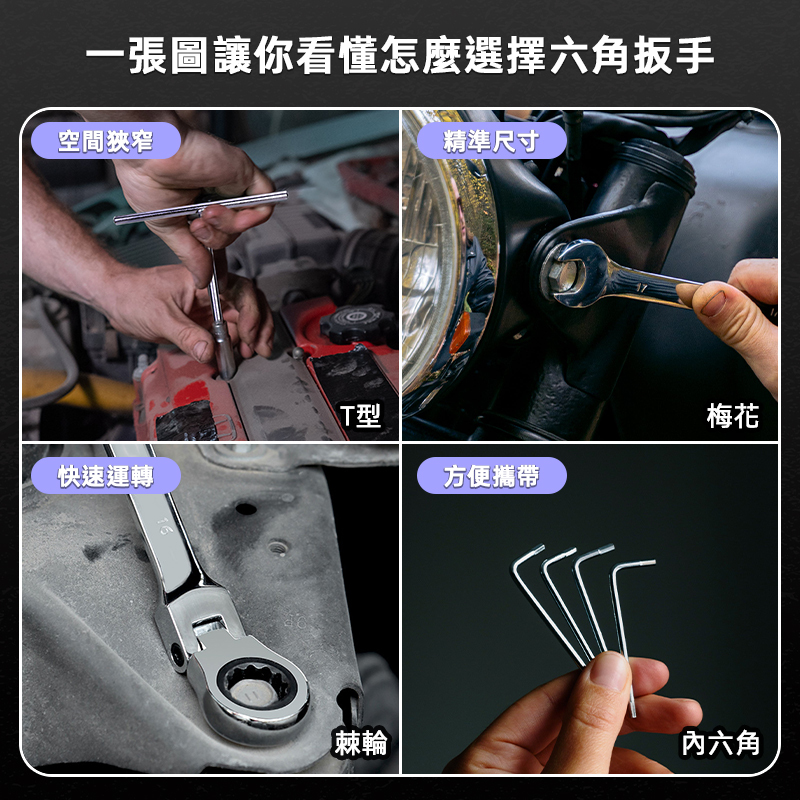 一張圖讓你看懂怎麼選擇六角扳手

空間狹窄

T型

精準尺寸

17

梅花

快速運轉

15

棘輪

方便攜帶

內六角