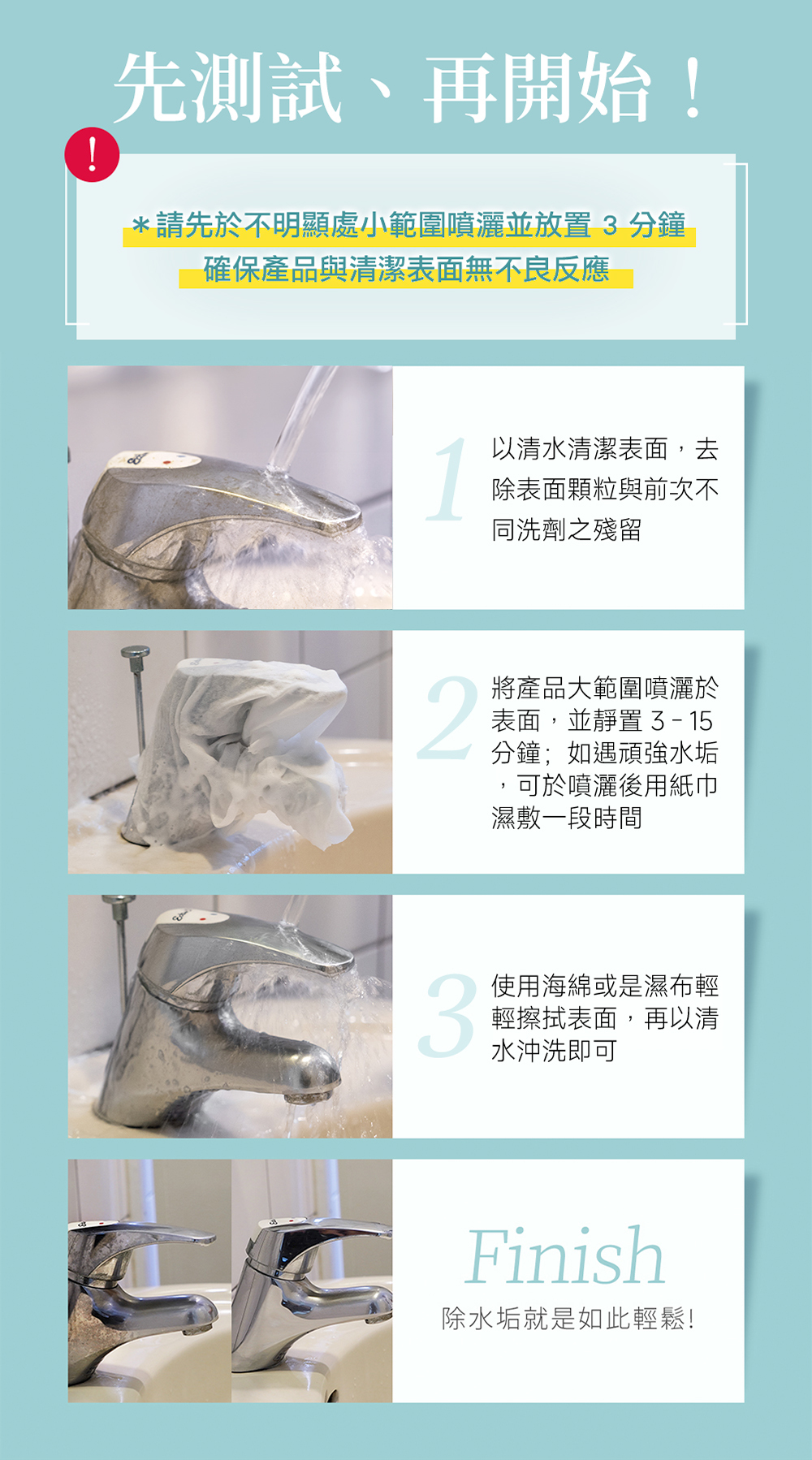 先測試、再開始！

!

＊請先於不明顯處小範圍噴灑並放置 3 分鐘
確保產品與清潔表面無不良反應

1

以清水清潔表面，去除表面顆粒與前次不同洗劑之殘留

2

將產品大範圍噴灑於表面，並靜置 3 - 15 分鐘；如遇頑強水垢，可於噴灑後用紙巾濕敷一段時間

3

使用海綿或是濕布輕輕擦拭表面，再以清水沖洗即可

Finish

除水垢就是如此輕鬆！