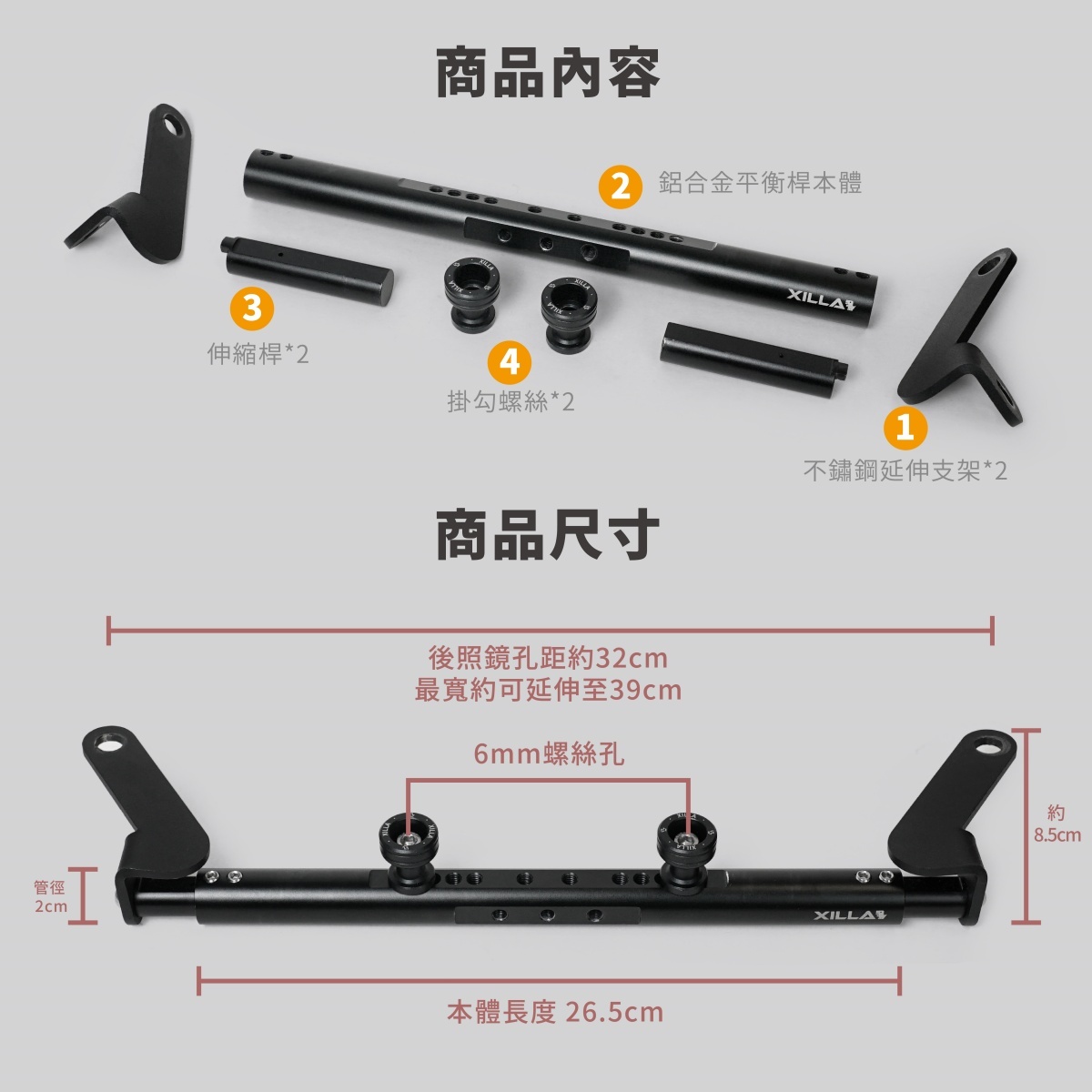 商品內容

2 鋁合金平衡桿本體

XILLA

3 伸縮桿*2

4 掛勾螺絲*2

1 不鏽鋼延伸支架*2

商品尺寸

後照鏡孔距約32cm
最寬約可延伸至39cm

6mm螺絲孔

約 8.5cm

管徑 2cm

XILLA

本體長度 26.5cm