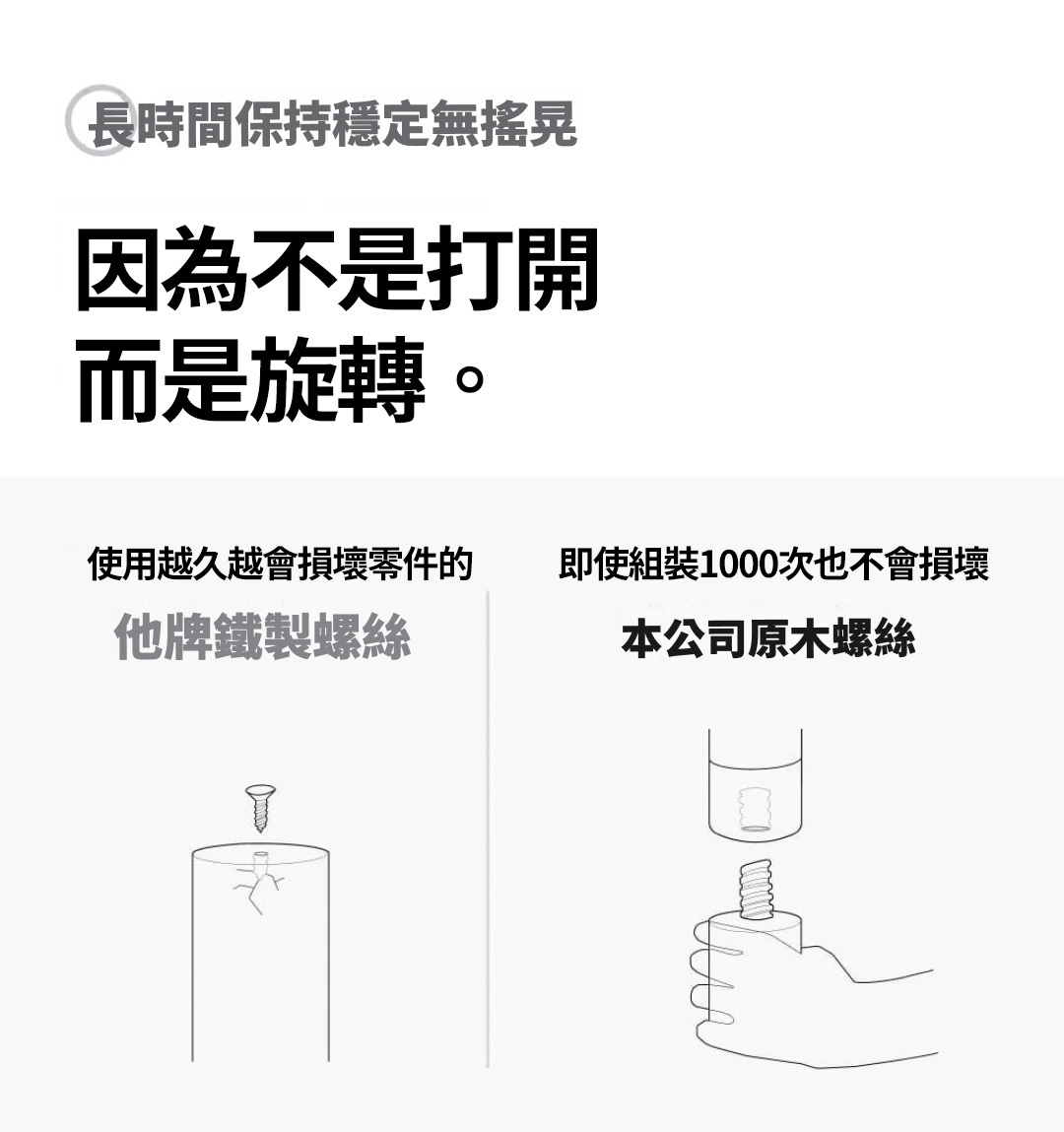 長時間保持穩定無搖晃

因為不是打開
而是旋轉。

使用越久越會損壞零件的

他牌鐵製螺絲

即使組裝1000次也不會損壞

本公司原木螺絲