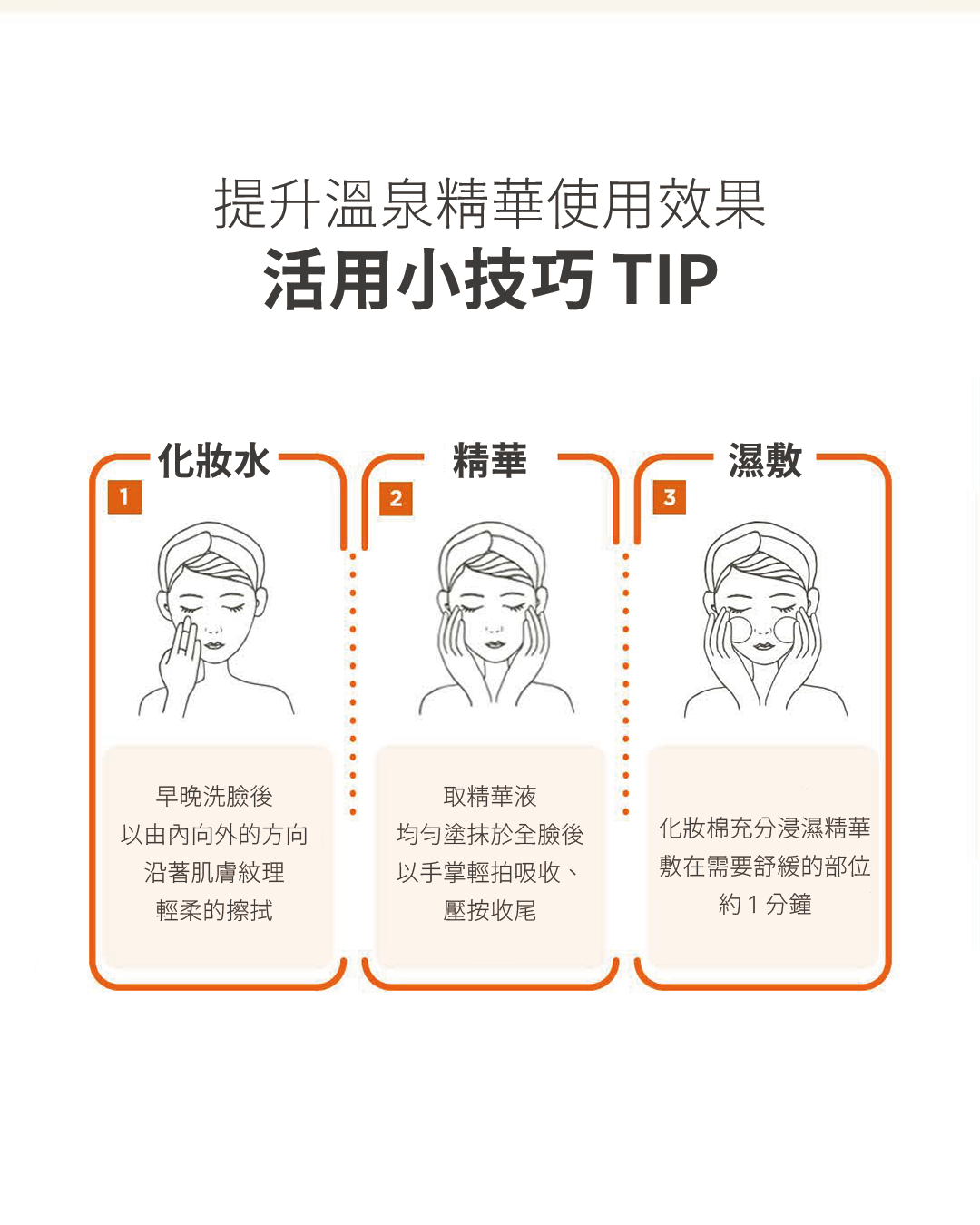 提升溫泉精華使用效果
活用小技巧 TIP

化妝水
1

早晚洗臉後
以由內向外的方向
沿著肌膚紋理
輕柔的擦拭

精華
2

取精華液
均勻塗抹於全臉後
以手掌輕拍吸收、
壓按收尾

濕敷
3

化妝棉充分浸濕精華
敷在需要舒緩的部位
約 1 分鐘