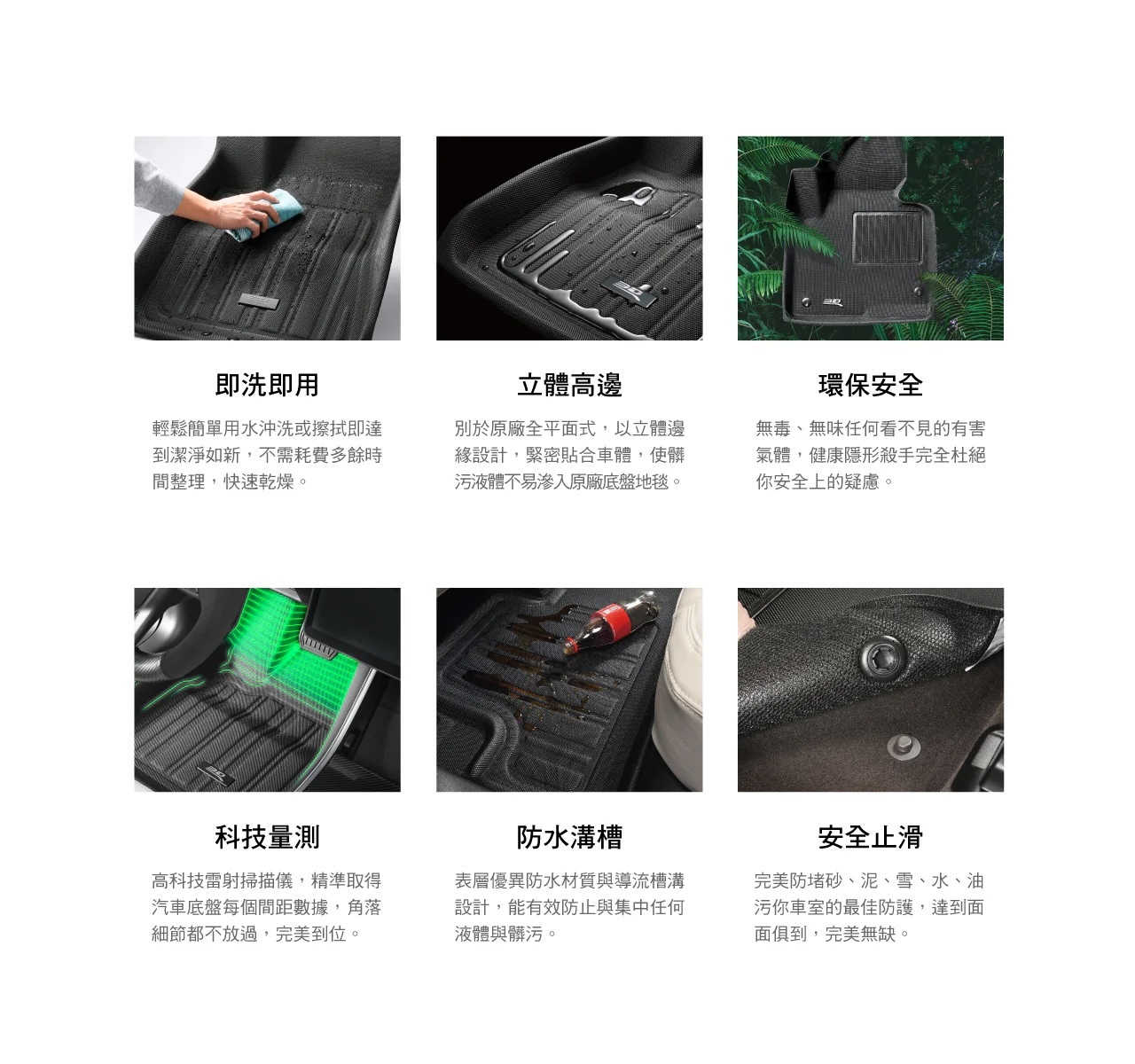 即洗即用

輕鬆簡單用水沖洗或擦拭即達到潔淨如新，不需耗費多餘時間整理，快速乾燥。

立體高邊

別於原廠全平面式，以立體邊緣設計，緊密貼合車體，使髒污液體不易滲入原廠底盤地毯。

環保安全

無毒、無味任何看不見的有害氣體，健康隱形殺手完全杜絕你安全上的疑慮。

科技量測

高科技雷射掃描儀，精準取得汽車底盤每個間距數據，角落細節都不放過，完美到位。

防水溝槽

表層優異防水材質與導流槽溝設計，能有效防止與集中任何液體與髒污。

安全止滑

完美防堵砂、泥、雪、水、油污你車室的最佳防護，達到面面俱到，完美無缺。