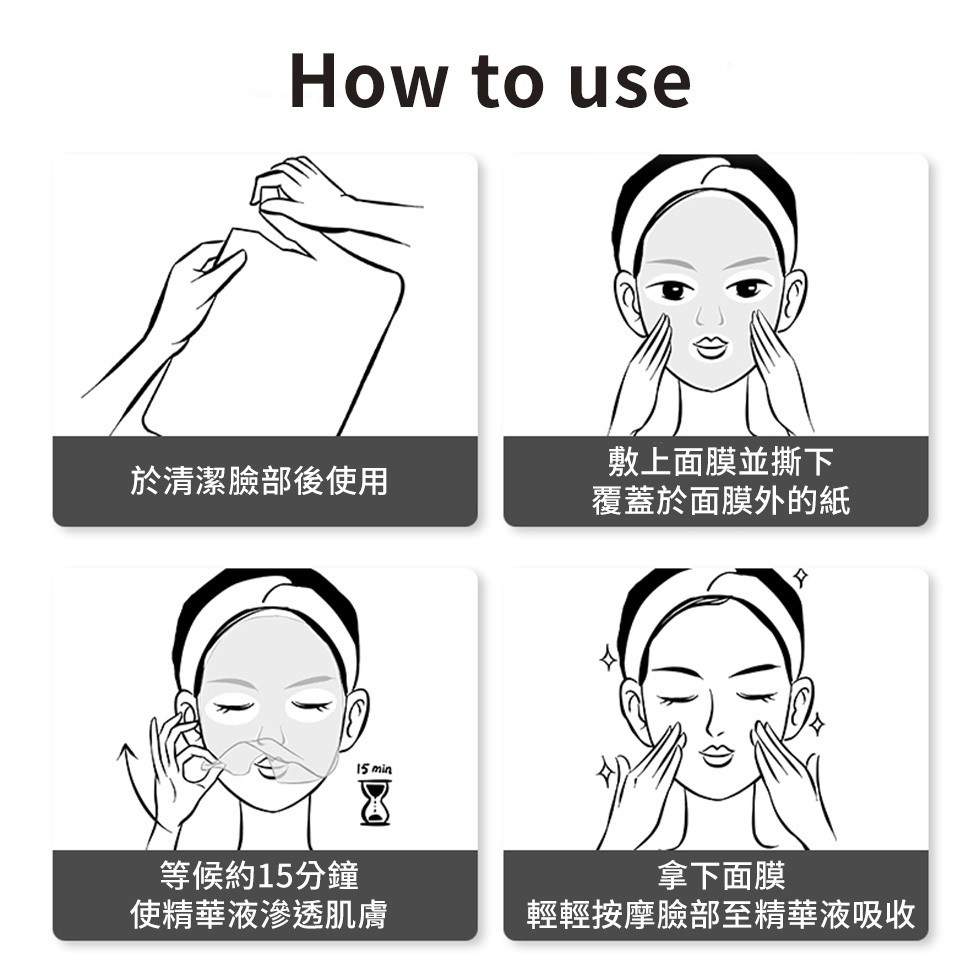 How to use

於清潔臉部後使用

敷上面膜並撕下
覆蓋於面膜外的紙

15 min

等候約15分鐘
使精華液滲透肌膚

拿下面膜
輕輕按摩臉部至精華液吸收