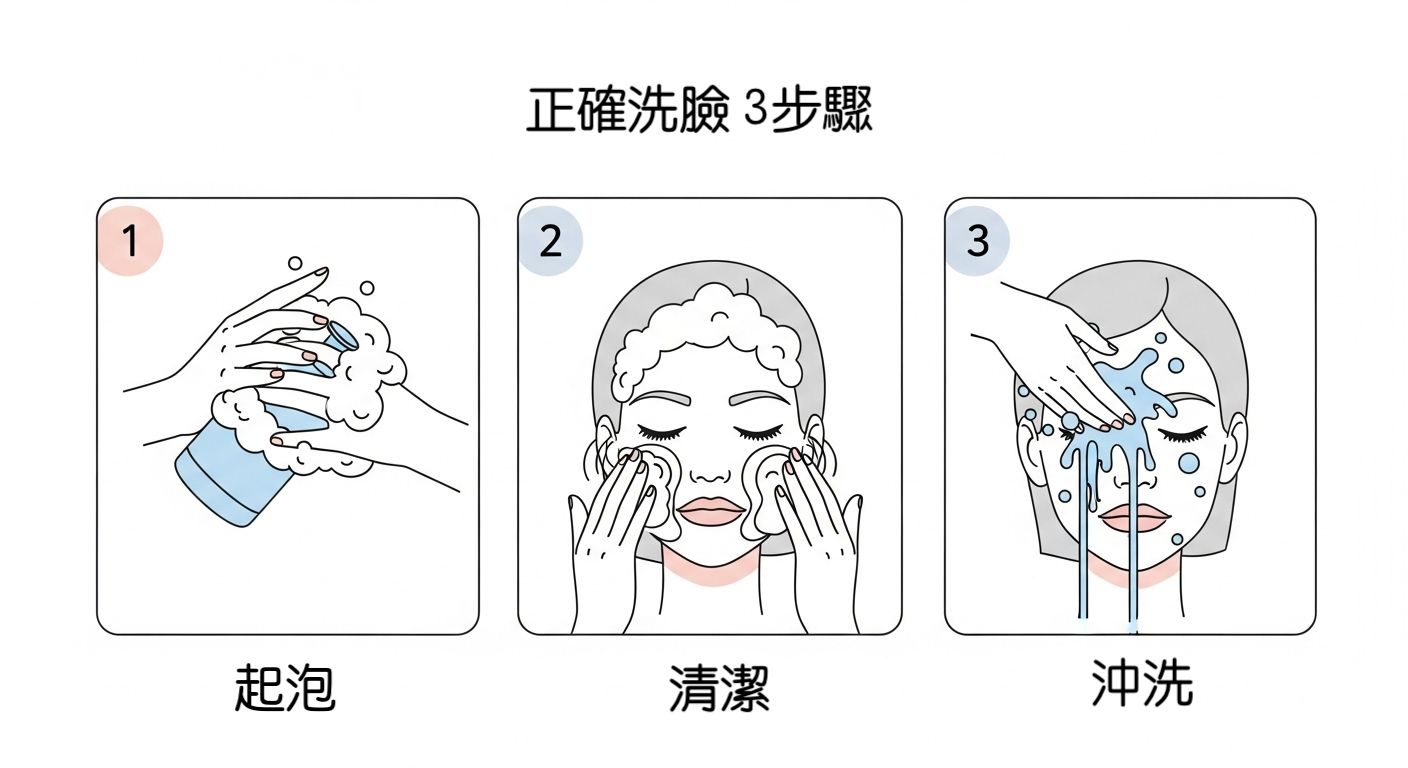 正確洗臉 3步驟

1

起泡

2

清潔

3

沖洗