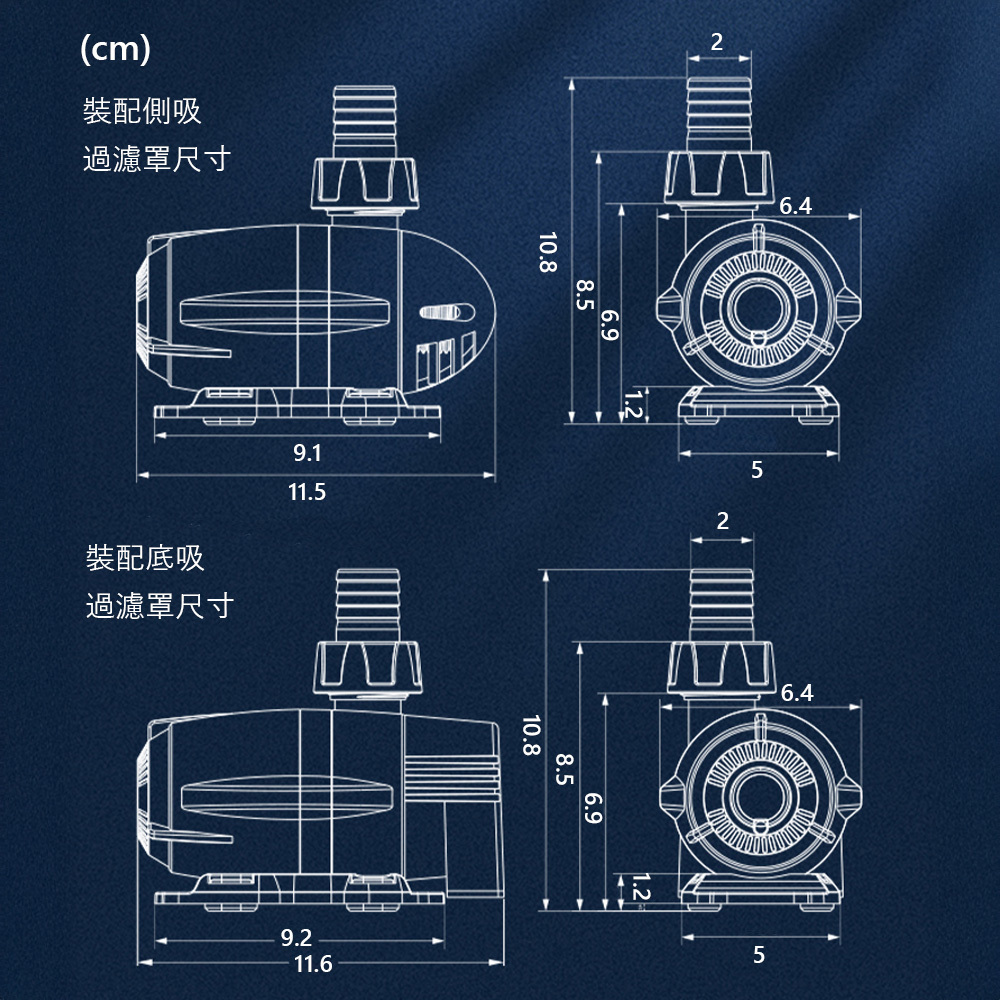 (cm)

裝配側吸
過濾罩尺寸

9.1
11.5

2
6.4
10.8
8.5
6.9
1.2
5

裝配底吸
過濾罩尺寸

9.2
11.6

2
6.4
10.8
8.5
6.9
1.2
5