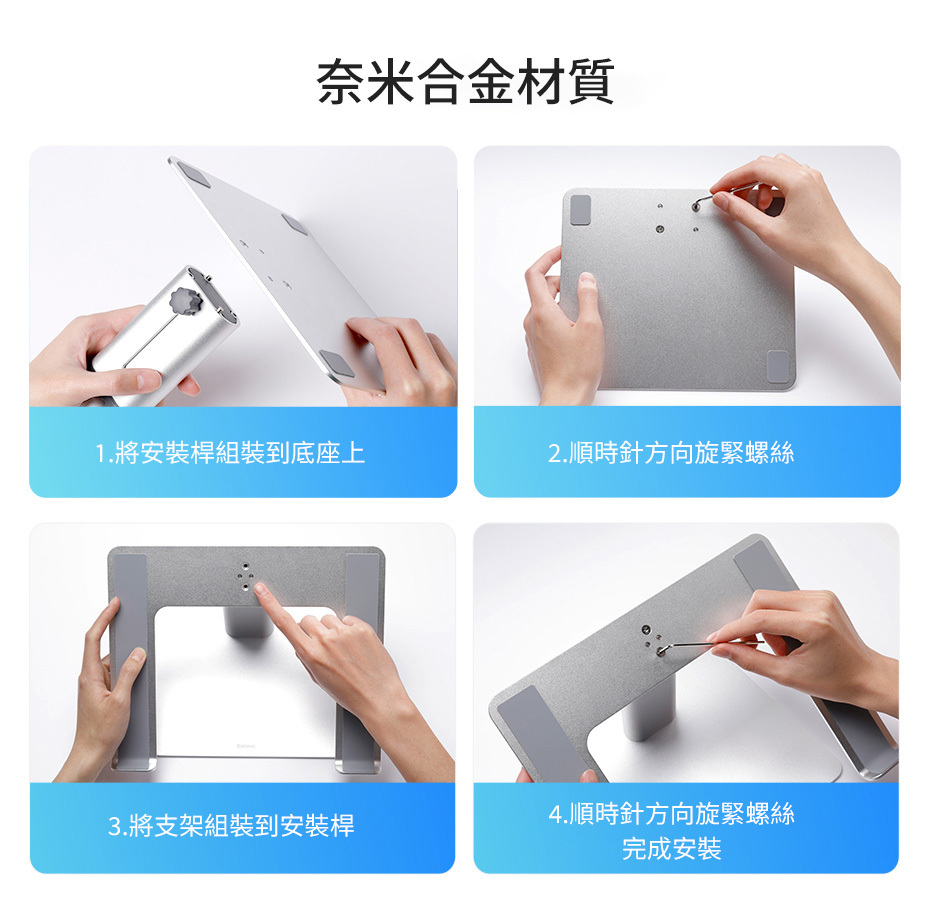 奈米合金材質

1.將安裝桿組裝到底座上

2.順時針方向旋緊螺絲

3.將支架組裝到安裝桿

4.順時針方向旋緊螺絲
完成安裝